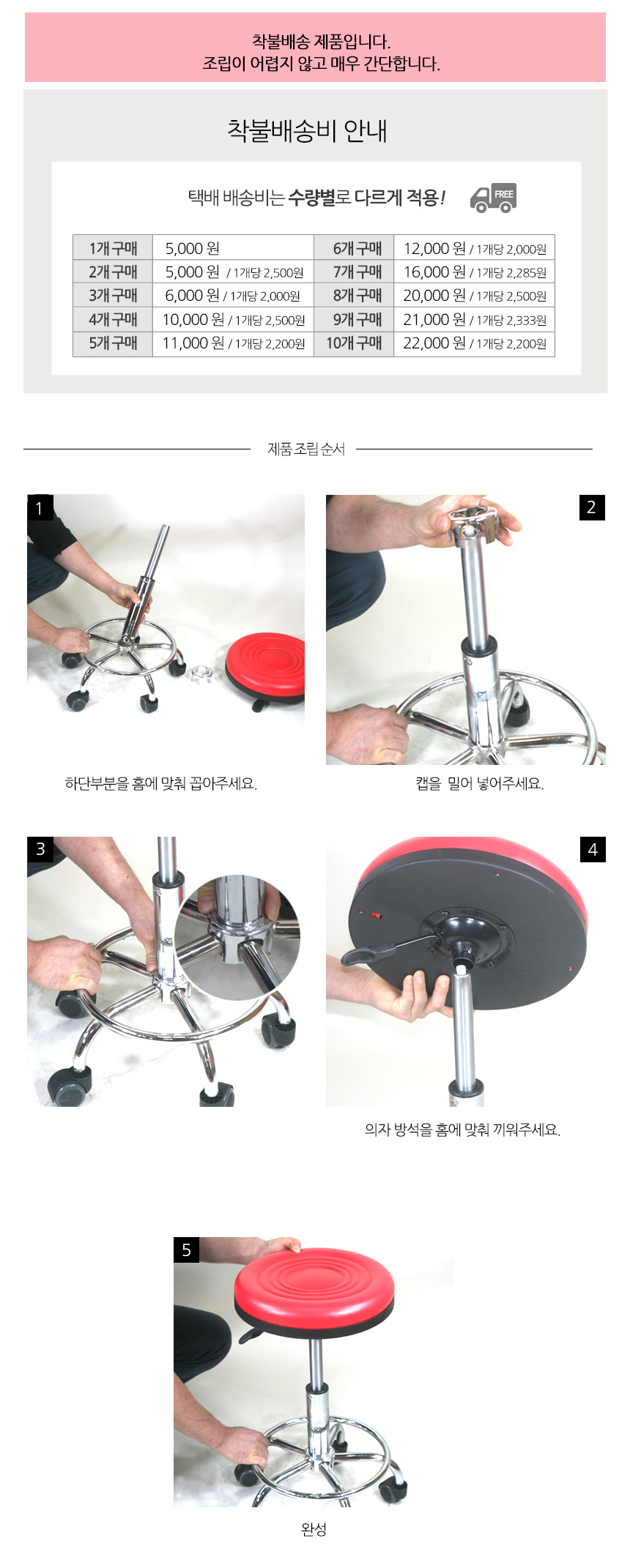 착불배송 제품입니다.
조립이 어렵지 않고 매우 간단합니다.

착불배송비 안내

택배 배송비는 수량별로 다르게 적용!

FREE

| 1개 구매 | 5,000 원 | 6개 구매 | 12,000 원 / 1개당 2,000원 |
|---|---|---|---|
| 2개 구매 | 5,000 원 / 1개당 2,500원 | 7개 구매 | 16,000 원 / 1개당 2,285원 |
| 3개 구매 | 6,000 원 / 1개당 2,000원 | 8개 구매 | 20,000 원 / 1개당 2,500원 |
| 4개 구매 | 10,000 원 / 1개당 2,500원 | 9개 구매 | 21,000 원 / 1개당 2,333원 |
| 5개 구매 | 11,000 원 / 1개당 2,200원 | 10개 구매 | 22,000 원 / 1개당 2,200원 |

제품 조립 순서

1

하단부분을 홈에 맞춰 꼽아주세요.

2

캡을 밀어 넣어주세요.

3

4

의자 방석을 홈에 맞춰 끼워주세요.

5

완성