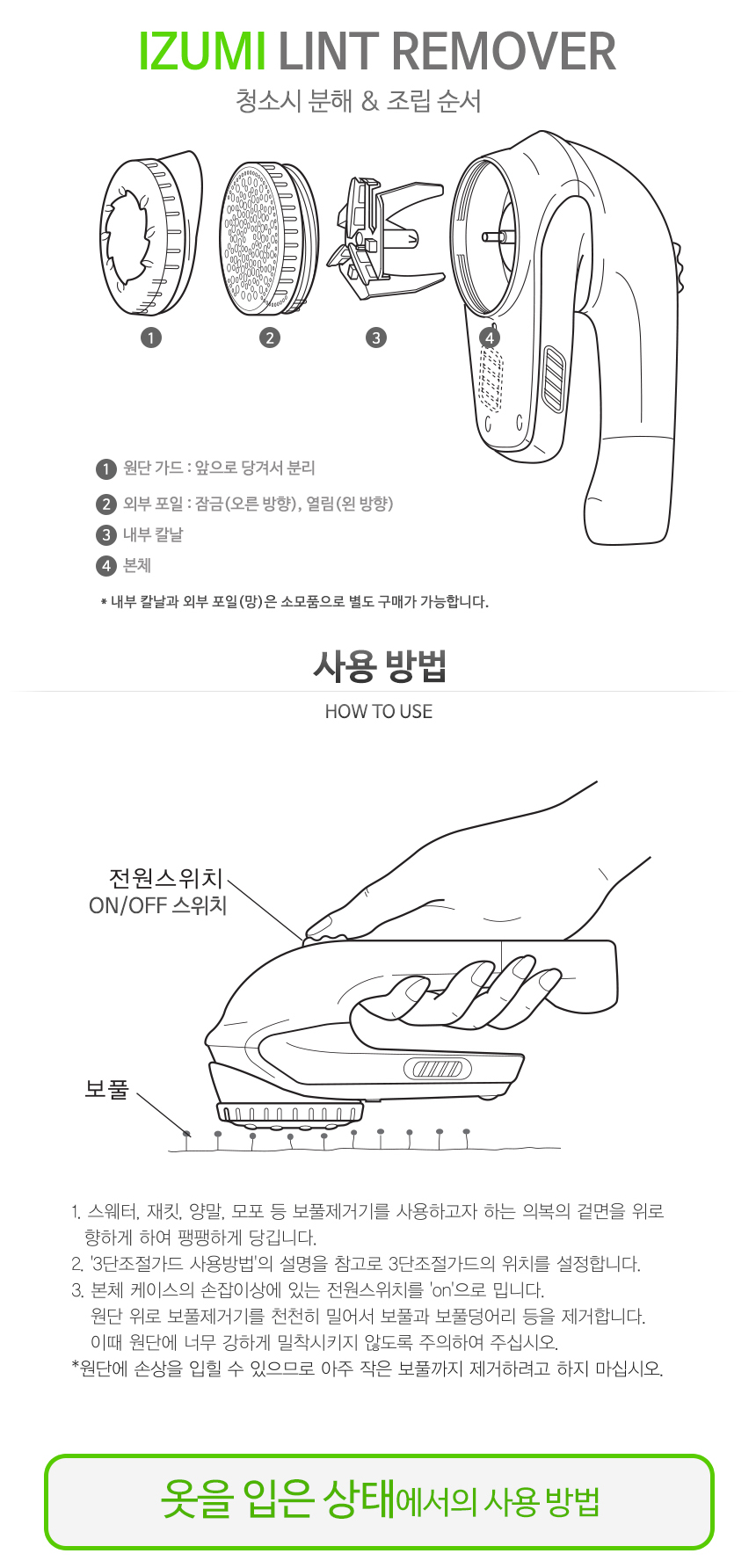 IZUMI LINT REMOVER
청소시 분해 & 조립 순서

1 2 3 4

1 원단 가드 : 앞으로 당겨서 분리
2 외부 포일 : 잠금(오른 방향), 열림(왼 방향)
3 내부 칼날
4 본체

* 내부 칼날과 외부 포일(망)은 소모품으로 별도 구매가 가능합니다.

사용 방법
HOW TO USE

전원스위치
ON/OFF 스위치

보풀

1. 스웨터, 재킷, 양말, 모포 등 보풀제거기를 사용하고자 하는 의복의 겉면을 위로 향하게 하여 팽팽하게 당깁니다.
2. '3단조절가드 사용방법'의 설명을 참고로 3단조절가드의 위치를 설정합니다.
3. 본체 케이스의 손잡이상에 있는 전원스위치를 'on'으로 밉니다.
원단 위로 보풀제거기를 천천히 밀어서 보풀과 보풀덩어리 등을 제거합니다.
이때 원단에 너무 강하게 밀착시키지 않도록 주의하여 주십시오.
*원단에 손상을 입힐 수 있으므로 아주 작은 보풀까지 제거하려고 하지 마십시오.

옷을 입은 상태에서의 사용 방법