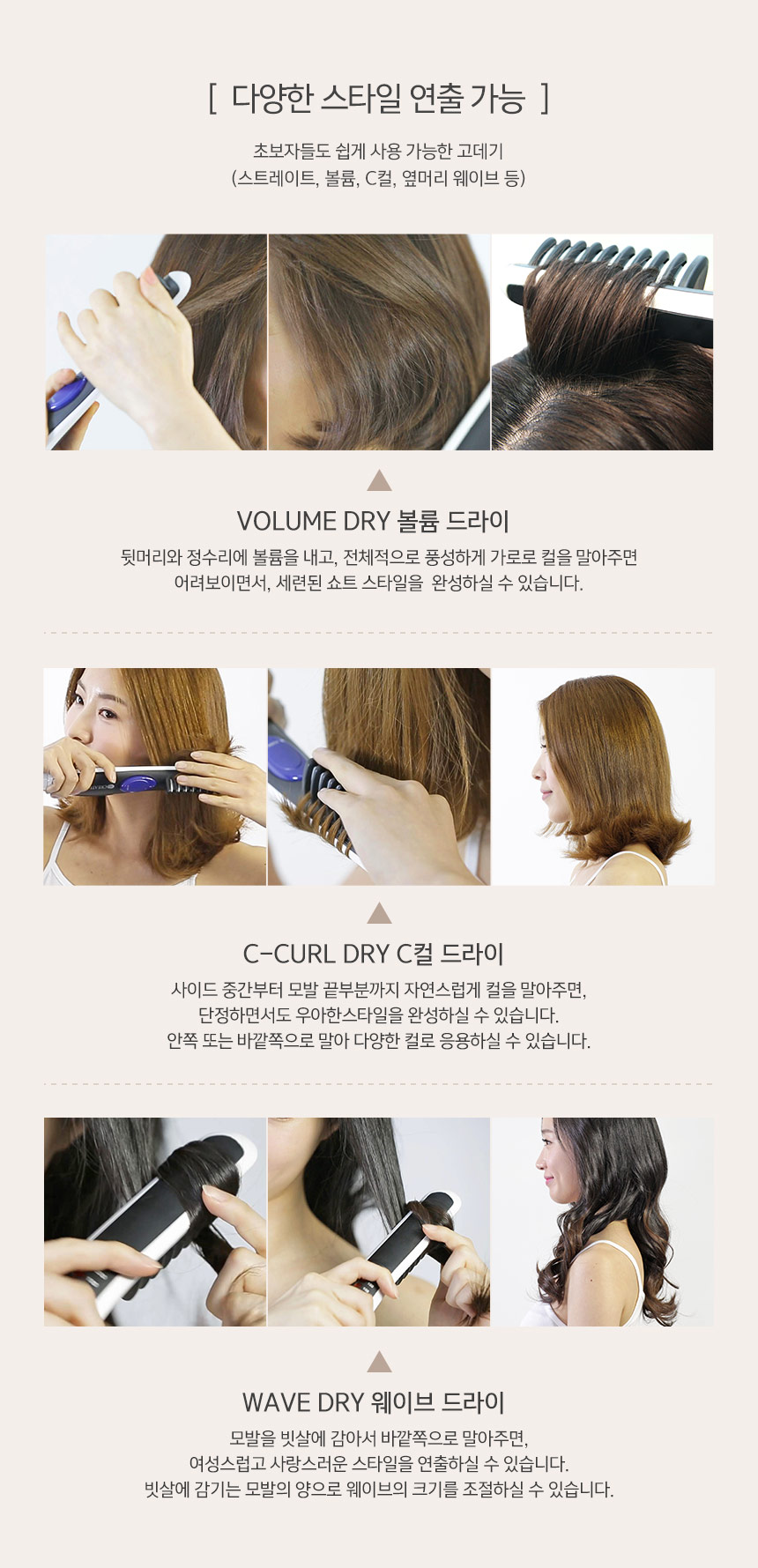 [ 다양한 스타일 연출 가능 ]

초보자들도 쉽게 사용 가능한 고데기
(스트레이트, 볼륨, C컬, 옆머리 웨이브 등)

VOLUME DRY 볼륨 드라이

뒷머리와 정수리에 볼륨을 내고, 전체적으로 풍성하게 가로로 컬을 말아주면
어려보이면서, 세련된 쇼트 스타일을 완성하실 수 있습니다.

C-CURL DRY C컬 드라이

사이드 중간부터 모발 끝부분까지 자연스럽게 컬을 말아주면,
단정하면서도 우아한스타일을 완성하실 수 있습니다.
안쪽 또는 바깥쪽으로 말아 다양한 컬로 응용하실 수 있습니다.

WAVE DRY 웨이브 드라이

모발을 빗살에 감아서 바깥쪽으로 말아주면,
여성스럽고 사랑스러운 스타일을 연출하실 수 있습니다.
빗살에 감기는 모발의 양으로 웨이브의 크기를 조절하실 수 있습니다.