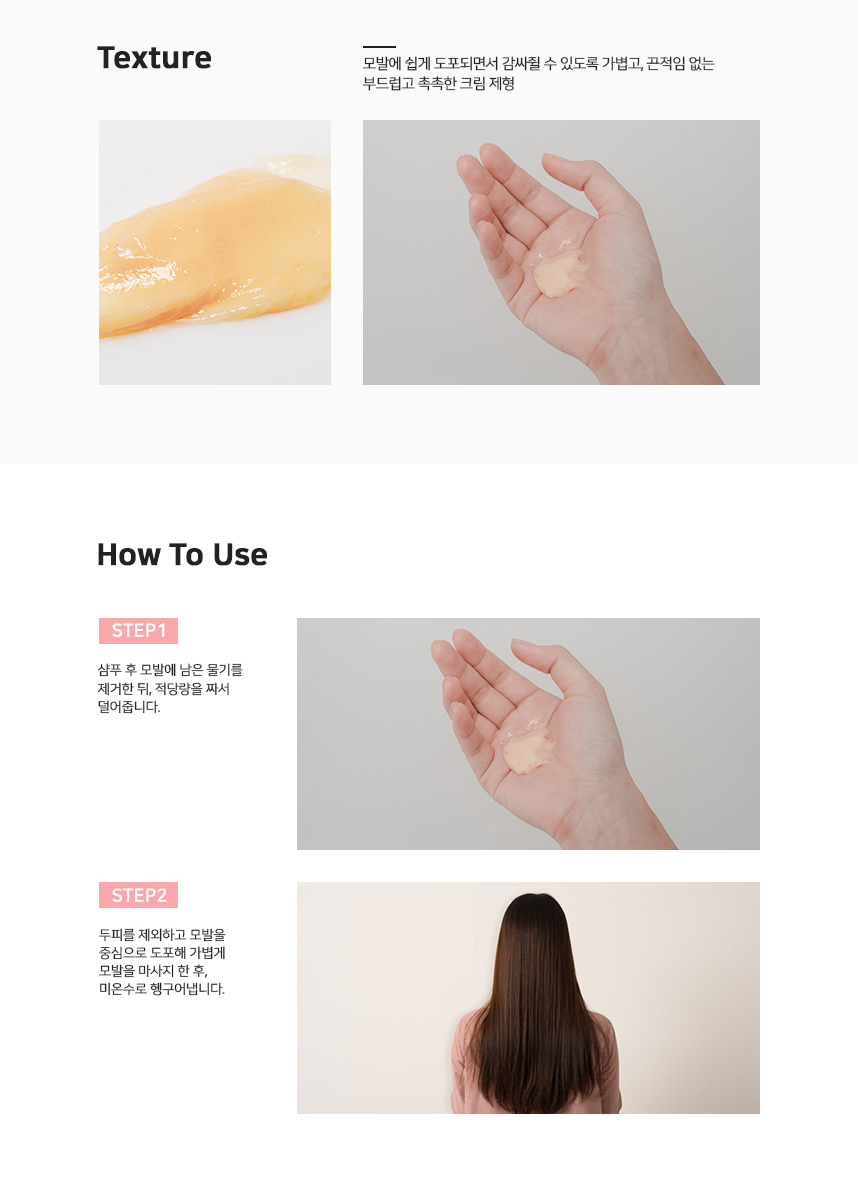 Texture

모발에 쉽게 도포되면서 감싸질 수 있도록 가볍고, 끈적임 없는 부드럽고 촉촉한 크림 제형

How To Use

STEP1

샴푸 후 모발에 남은 물기를 제거한 뒤, 적당량을 짜서 덜어줍니다.

STEP2

두피를 제외하고 모발을 중심으로 도포해 가볍게 모발을 마사지 한 후, 미온수로 헹구어냅니다.