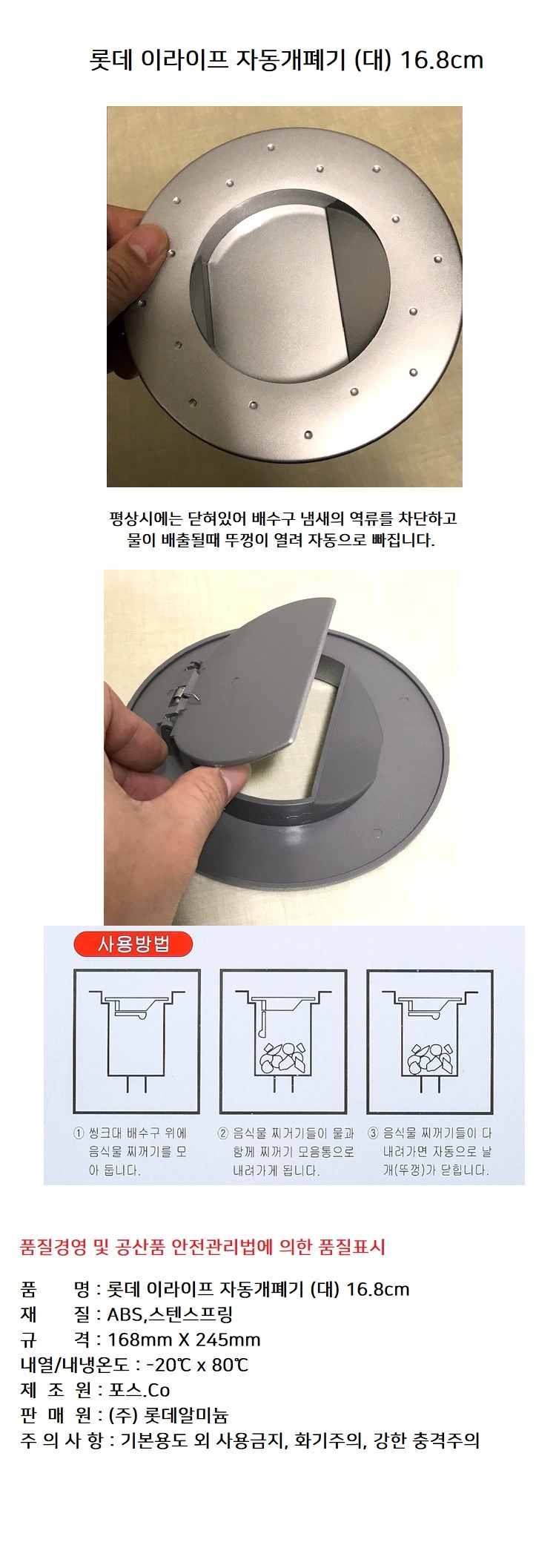 롯데 이라이프 자동개폐기 (대) 16.8cm

평상시에는 닫혀있어 배수구 냄새의 역류를 차단하고
물이 배출될때 뚜껑이 열려 자동으로 빠집니다.

사용방법

① 씽크대 배수구 위에 음식물 찌꺼기를 모아 둡니다.

② 음식물 찌거기들이 물과 함께 찌꺼기 모음통으로 내려가게 됩니다.

③ 음식물 찌꺼기들이 다 내려가면 자동으로 날개(뚜껑)가 닫힙니다.

품질경영 및 공산품 안전관리법에 의한 품질표시

품 명 : 롯데 이라이프 자동개폐기 (대) 16.8cm
재 질 : ABS,스텐스프링
규 격 : 168mm X 245mm
내열/내냉온도 : -20℃ x 80℃
제 조 원 : 포스.Co
판 매 원 : (주) 롯데알미늄
주 의 사 항 : 기본용도 외 사용금지, 화기주의, 강한 충격주의