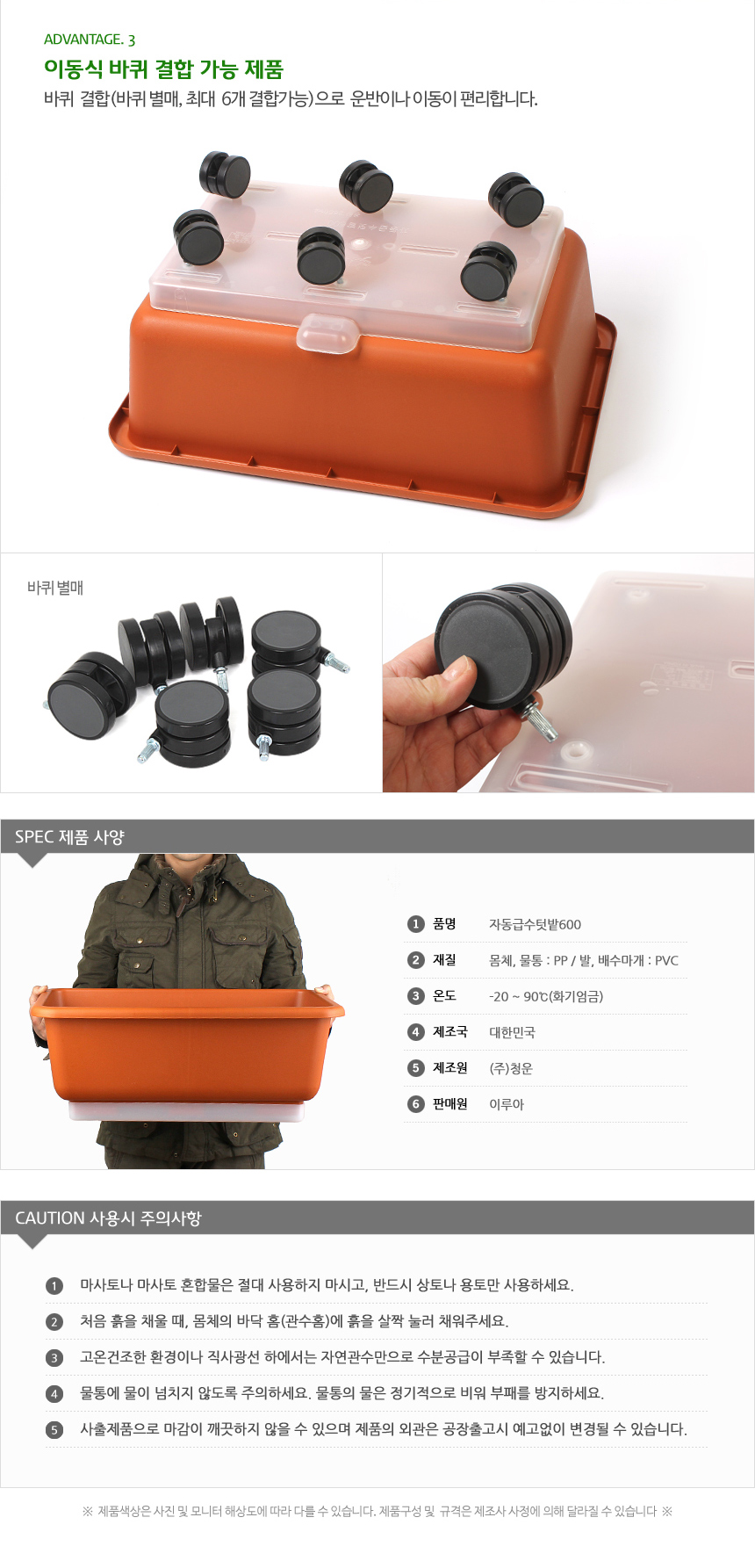 ADVANTAGE. 3

이동식 바퀴 결합 가능 제품

바퀴 결합(바퀴 별매, 최대 6개 결합가능)으로 운반이나 이동이 편리합니다.

바퀴 별매

SPEC 제품 사양

| | | |
|---|---|---|
| 1 | 품명 | 자동급수텃밭600 |
| 2 | 재질 | 몸체, 물통 : PP / 발, 배수마개 : PVC |
| 3 | 온도 | -20 ~ 90℃(화기엄금) |
| 4 | 제조국 | 대한민국 |
| 5 | 제조원 | (주)청운 |
| 6 | 판매원 | 이루아 |

CAUTION 사용시 주의사항

1 마사토나 마사토 혼합물은 절대 사용하지 마시고, 반드시 상토나 용토만 사용하세요.

2 처음 흙을 채울 때, 몸체의 바닥 홈(관수홈)에 흙을 살짝 눌러 채워주세요.

3 고온건조한 환경이나 직사광선 하에서는 자연관수만으로 수분공급이 부족할 수 있습니다.

4 물통에 물이 넘치지 않도록 주의하세요. 물통의 물은 정기적으로 비워 부패를 방지하세요.

5 사출제품으로 마감이 깨끗하지 않을 수 있으며 제품의 외관은 공장출고시 예고없이 변경될 수 있습니다.

※ 제품색상은 사진 및 모니터 해상도에 따라 다를 수 있습니다. 제품구성 및 규격은 제조사 사정에 의해 달라질 수 있습니다 ※