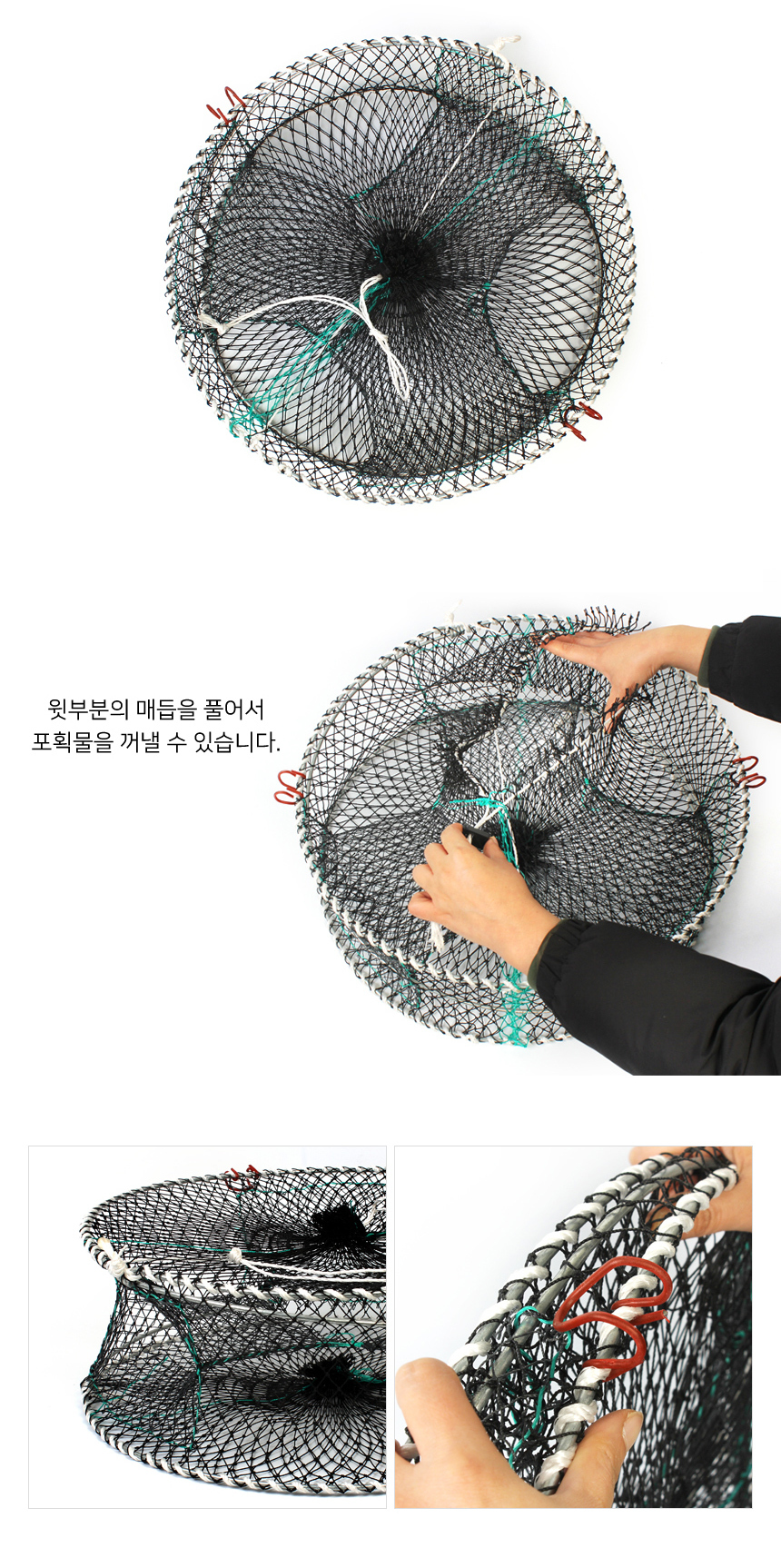 윗부분의 매듭을 풀어서
포획물을 꺼낼 수 있습니다.