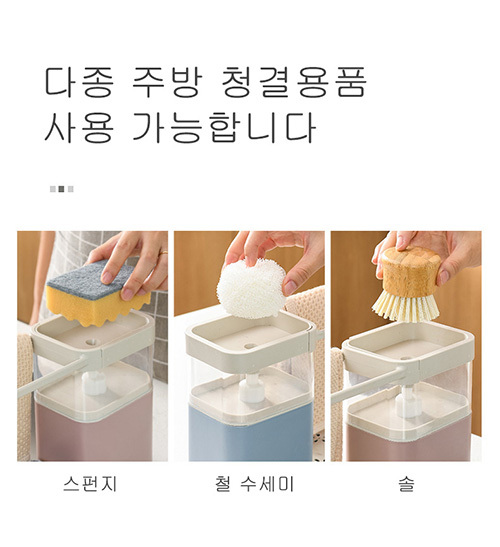 다종 주방 청결용품
사용 가능합니다

스펀지

철 수세미

솔