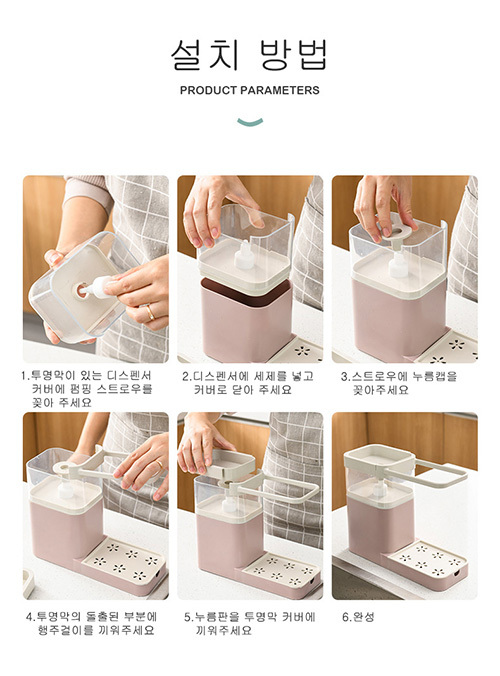 설치 방법

PRODUCT PARAMETERS

1.투명막이 있는 디스펜서 커버에 펌핑 스트로우를 꽂아 주세요

2.디스펜서에 세제를 넣고 커버로 닫아 주세요

3.스트로우에 누름캡을 꽂아주세요

4.투명막의 돌출된 부분에 행주걸이를 끼워주세요

5.누름판을 투명막 커버에 끼워주세요

6.완성