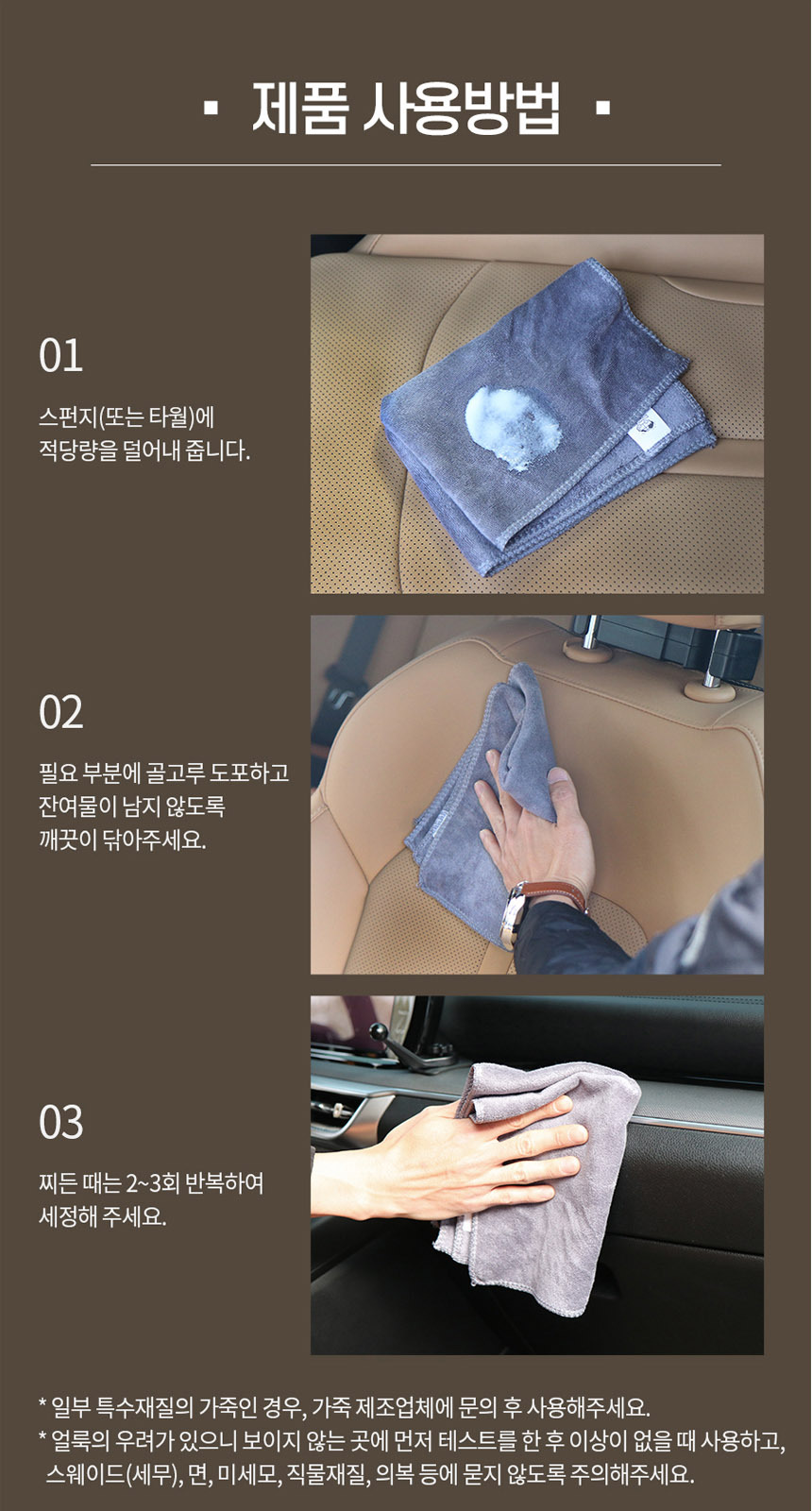 ▪ 제품 사용방법 ▪

01

스펀지(또는 타월)에
적당량을 덜어내 줍니다.

02

필요 부분에 골고루 도포하고
잔여물이 남지 않도록
깨끗이 닦아주세요.

03

찌든 때는 2~3회 반복하여
세정해 주세요.

* 일부 특수재질의 가죽인 경우, 가죽 제조업체에 문의 후 사용해주세요.
* 얼룩의 우려가 있으니 보이지 않는 곳에 먼저 테스트를 한 후 이상이 없을 때 사용하고,
스웨이드(세무), 면, 미세모, 직물재질, 의복 등에 묻지 않도록 주의해주세요.