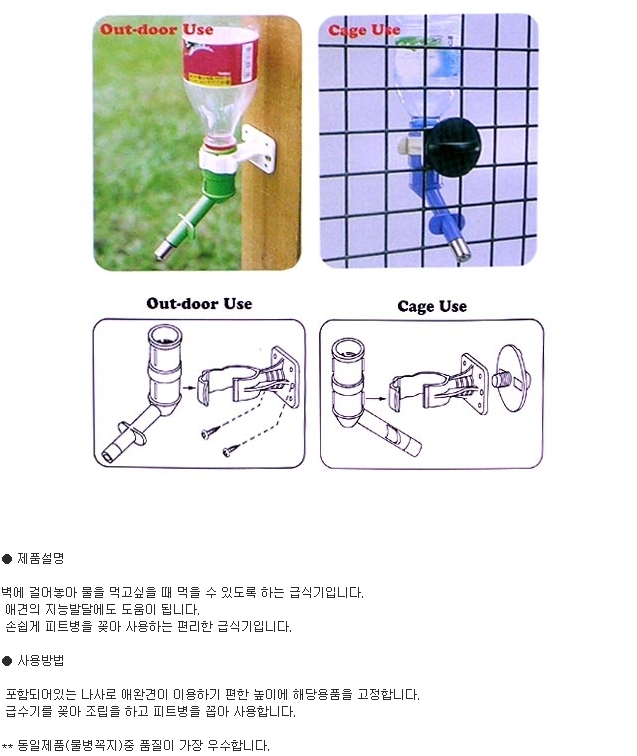 Out-door Use

Cage Use

Out-door Use

Cage Use

● 제품설명

벽에 걸어놓아 물을 먹고싶을 때 먹을 수 있도록 하는 급식기입니다.
애견의 지능발달에도 도움이 됩니다.
손쉽게 피트병을 꽂아 사용하는 편리한 급식기입니다.

● 사용방법

포함되어있는 나사로 애완견이 이용하기 편한 높이에 해당용품을 고정합니다.
급수기를 꽂아 조립을 하고 피트병을 꼽아 사용합니다.

** 동일제품(물병꼭지)중 품질이 가장 우수합니다.