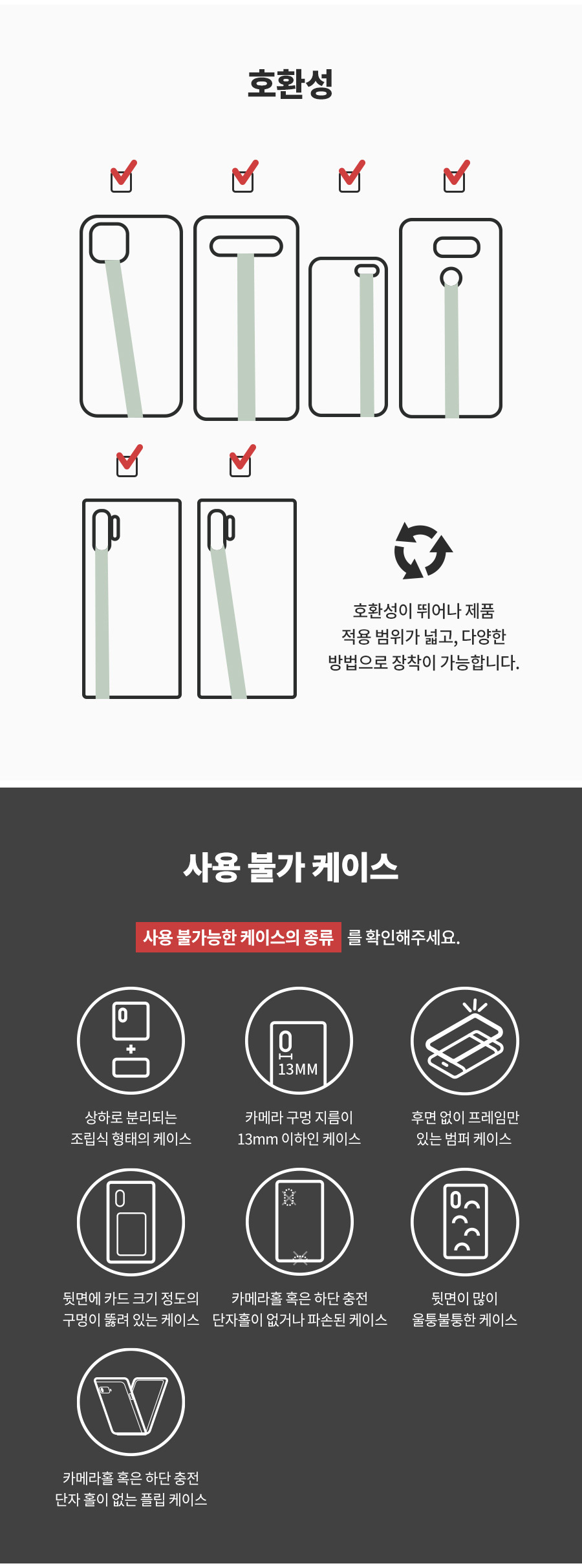 호환성

호환성이 뛰어나 제품 적용 범위가 넓고, 다양한 방법으로 장착이 가능합니다.

사용 불가 케이스

사용 불가능한 케이스의 종류 를 확인해주세요.

13MM

상하로 분리되는 조립식 형태의 케이스

카메라 구멍 지름이 13mm 이하인 케이스

후면 없이 프레임만 있는 범퍼 케이스

뒷면에 카드 크기 정도의 구멍이 뚫려 있는 케이스

카메라홀 혹은 하단 충전 단자홀이 없거나 파손된 케이스

뒷면이 많이 울퉁불퉁한 케이스

카메라홀 혹은 하단 충전 단자 홀이 없는 플립 케이스