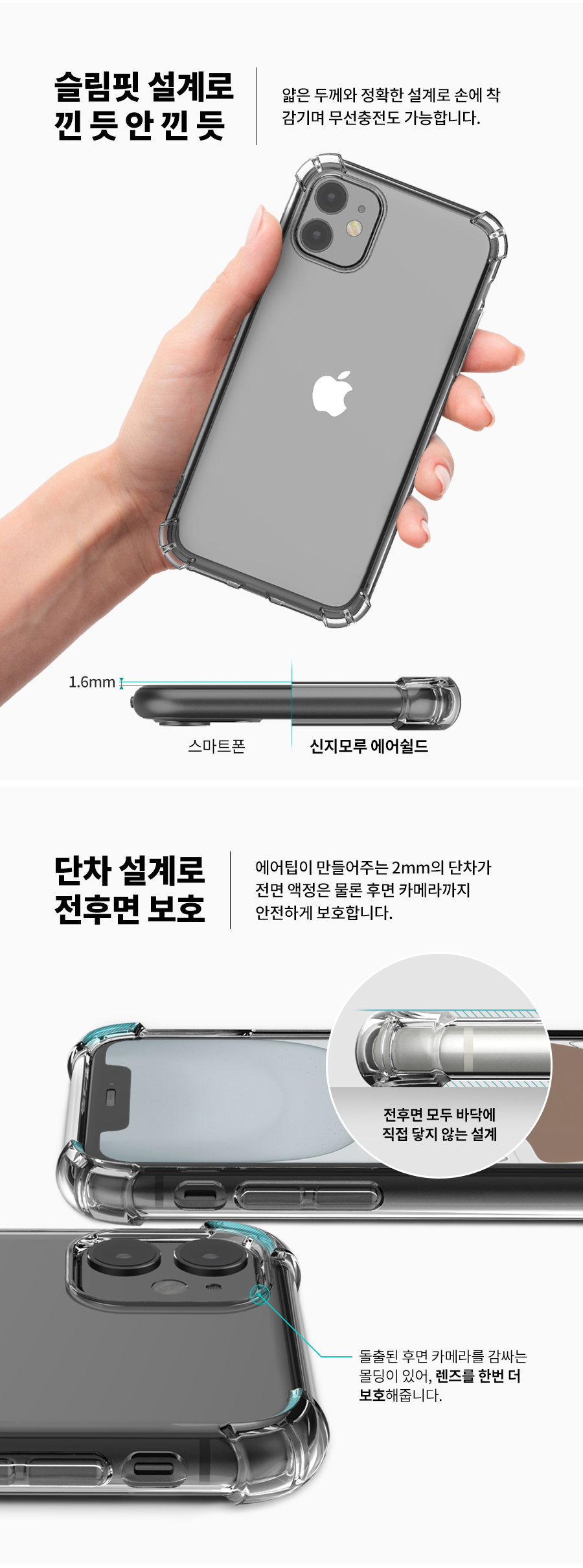 슬림핏 설계로
낀 듯 안 낀 듯

얇은 두께와 정확한 설계로 손에 착 감기며 무선충전도 가능합니다.

1.6mm

스마트폰

신지모루 에어쉴드

단차 설계로
전후면 보호

에어팁이 만들어주는 2mm의 단차가 전면 액정은 물론 후면 카메라까지 안전하게 보호합니다.

전후면 모두 바닥에
직접 닿지 않는 설계

돌출된 후면 카메라를 감싸는 몰딩이 있어, 렌즈를 한번 더 보호해줍니다.