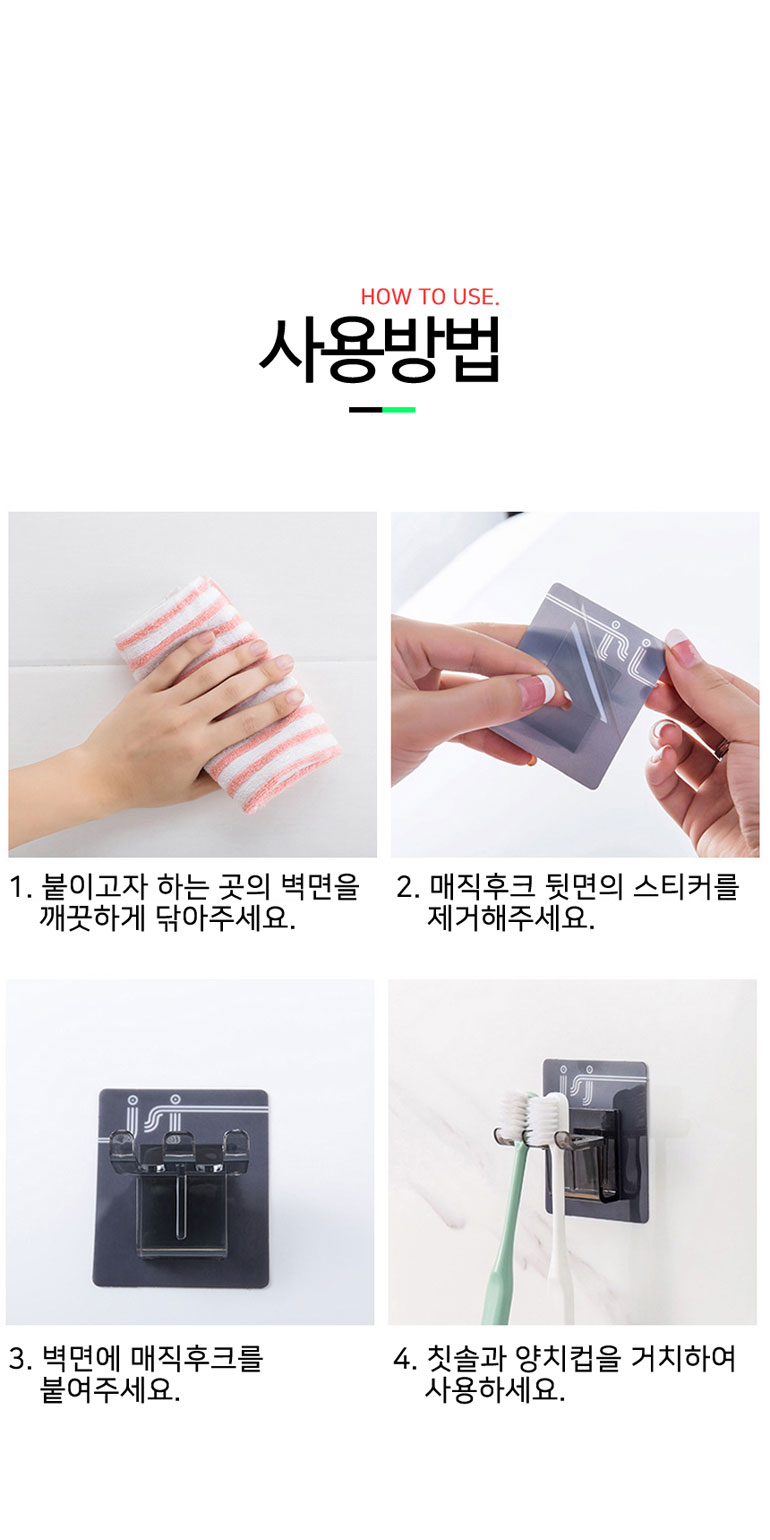 HOW TO USE.

사용방법

1. 붙이고자 하는 곳의 벽면을 깨끗하게 닦아주세요.

2. 매직후크 뒷면의 스티커를 제거해주세요.

3. 벽면에 매직후크를 붙여주세요.

4. 칫솔과 양치컵을 거치하여 사용하세요.