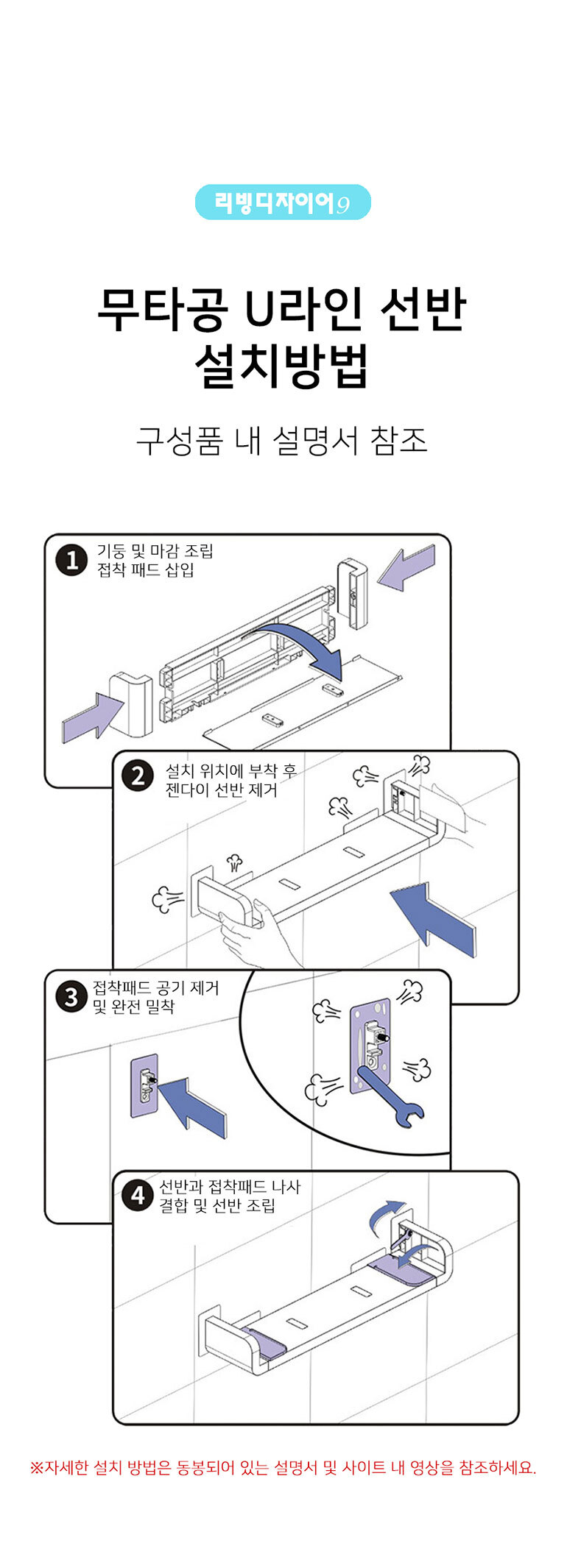 리빙디자이어9

무타공 U라인 선반 설치방법

구성품 내 설명서 참조

1 기둥 및 마감 조립 접착 패드 삽입

2 설치 위치에 부착 후 젠다이 선반 제거

3 접착패드 공기 제거 및 완전 밀착

4 선반과 접착패드 나사 결합 및 선반 조립

※자세한 설치 방법은 동봉되어 있는 설명서 및 사이트 내 영상을 참조하세요.