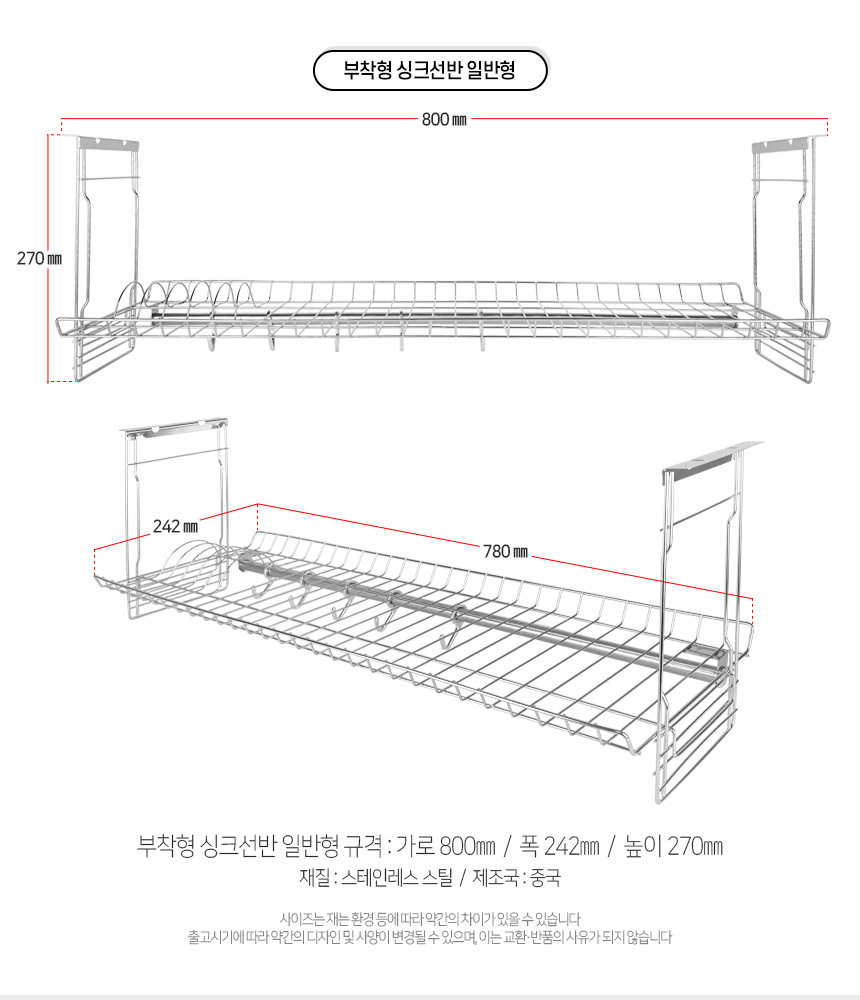 부착형 싱크선반 일반형

800㎜

270㎜

242㎜

780㎜

부착형 싱크선반 일반형 규격 : 가로 800㎜ / 폭 242㎜ / 높이 270㎜

재질 : 스테인레스 스틸 / 제조국 : 중국

사이즈는 재는 환경 등에 따라 약간의 차이가 있을 수 있습니다
출고시기에 따라 약간의 디자인 및 사양이 변경될 수 있으며, 이는 교환·반품의 사유가 되지 않습니다