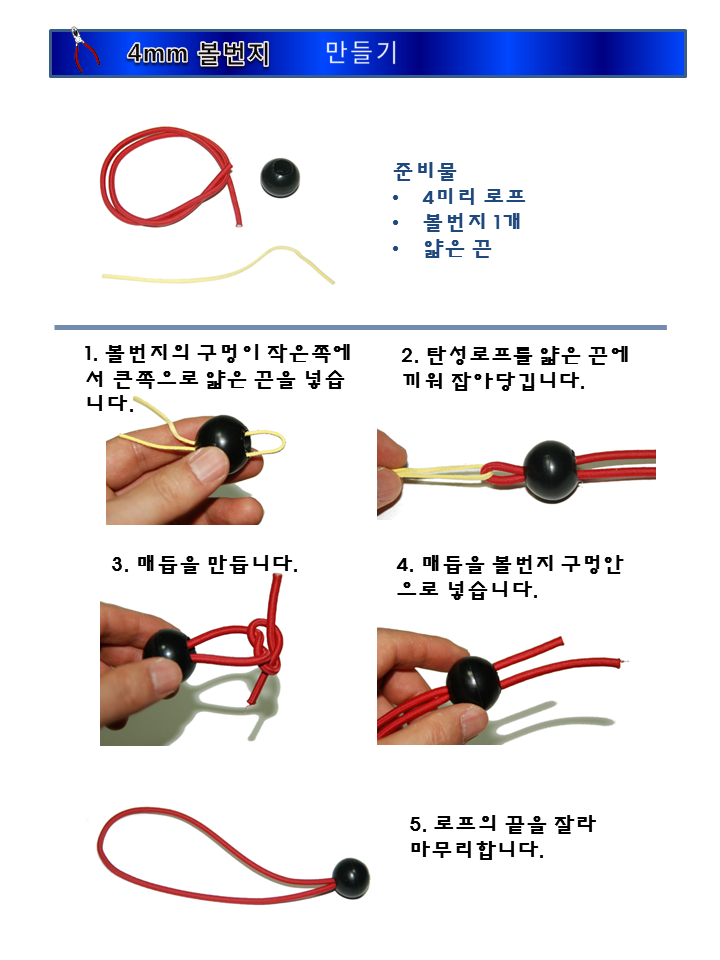 4mm 볼번지 만들기

준비물
• 4미리 로프
• 볼번지 1개
• 얇은 끈

1. 볼번지의 구멍이 작은쪽에서 큰쪽으로 얇은 끈을 넣습니다.

2. 탄성로프를 얇은 끈에 끼워 잡아당깁니다.

3. 매듭을 만듭니다.

4. 매듭을 볼번지 구멍안으로 넣습니다.

5. 로프의 끝을 잘라 마무리합니다.