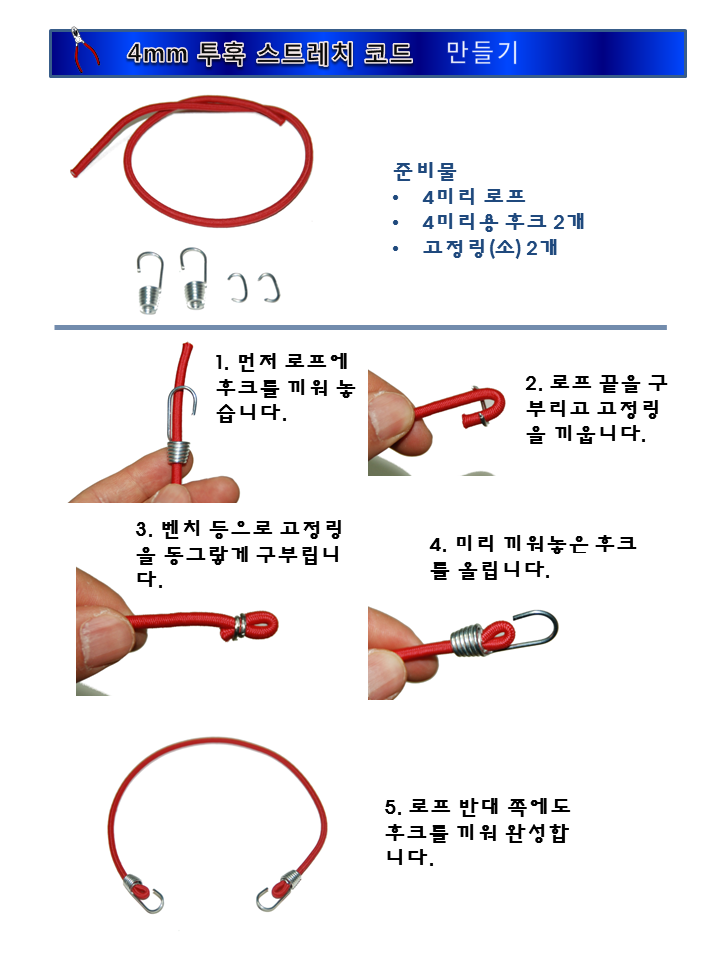 4mm 투훅 스트레치 코드 만들기

준비물
• 4미리 로프
• 4미리용 후크 2개
• 고정링(소) 2개

1. 먼저 로프에 후크를 끼워 놓습니다.

2. 로프 끝을 구부리고 고정링을 끼웁니다.

3. 벤치 등으로 고정링을 동그랗게 구부립니다.

4. 미리 끼워놓은 후크를 올립니다.

5. 로프 반대 쪽에도 후크를 끼워 완성합니다.