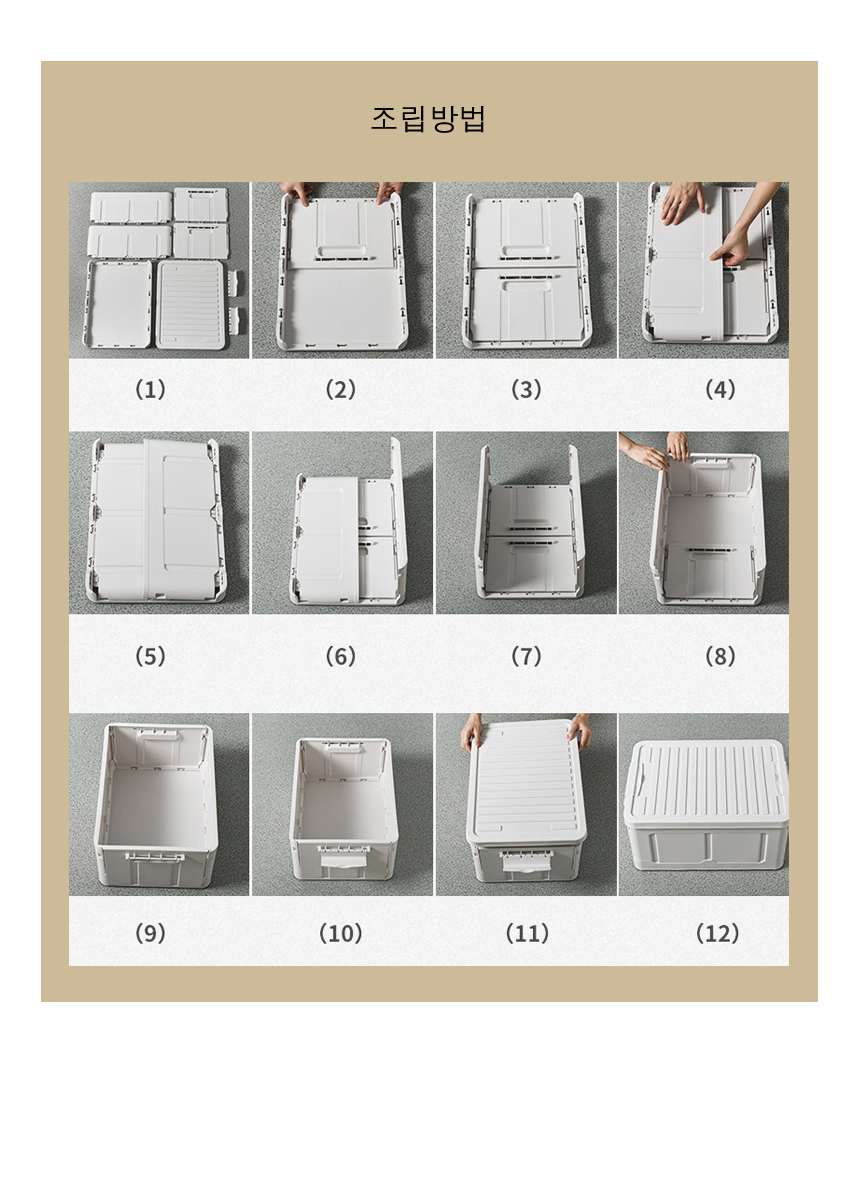 조립방법

(1) (2) (3) (4)

(5) (6) (7) (8)

(9) (10) (11) (12)