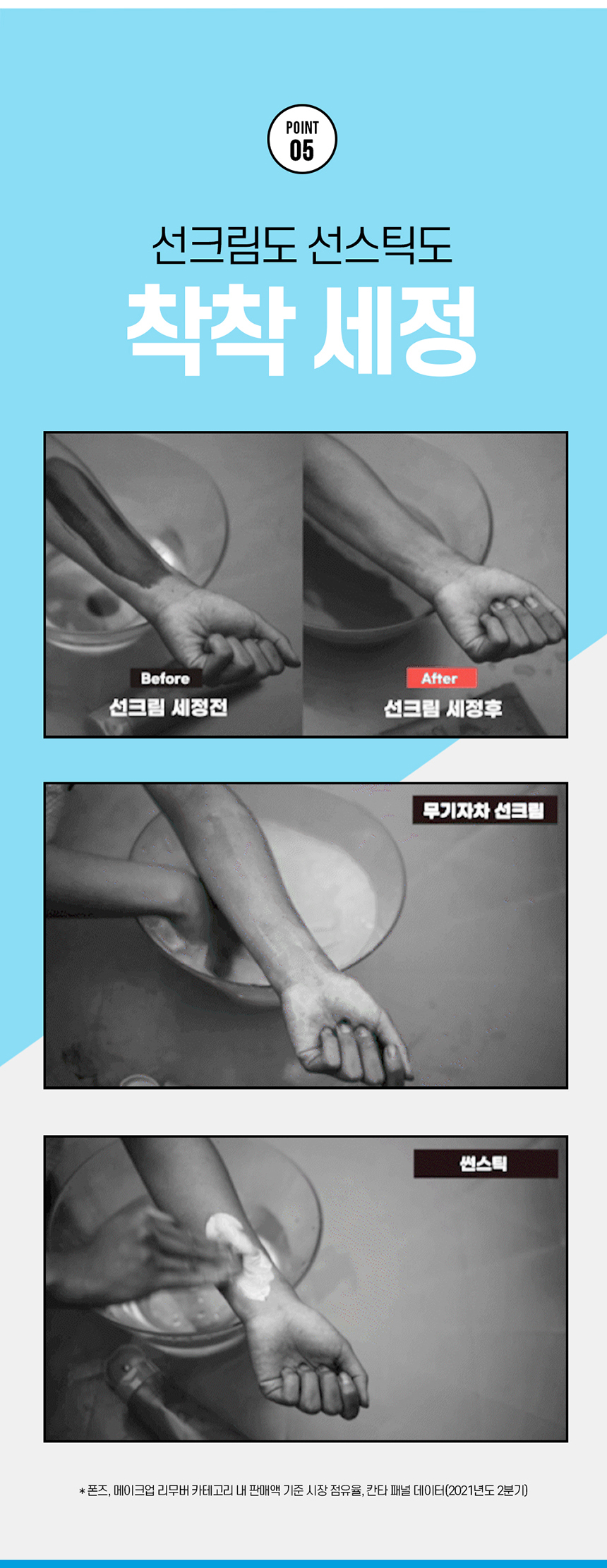 POINT
05

선크림도 선스틱도
착착 세정

Before
선크림 세정전

After
선크림 세정후

무기자차 선크림

썬스틱

* 폰즈, 메이크업 리무버 카테고리 내 판매액 기준 시장 점유율, 칸타 패널 데이터(2021년도 2분기)