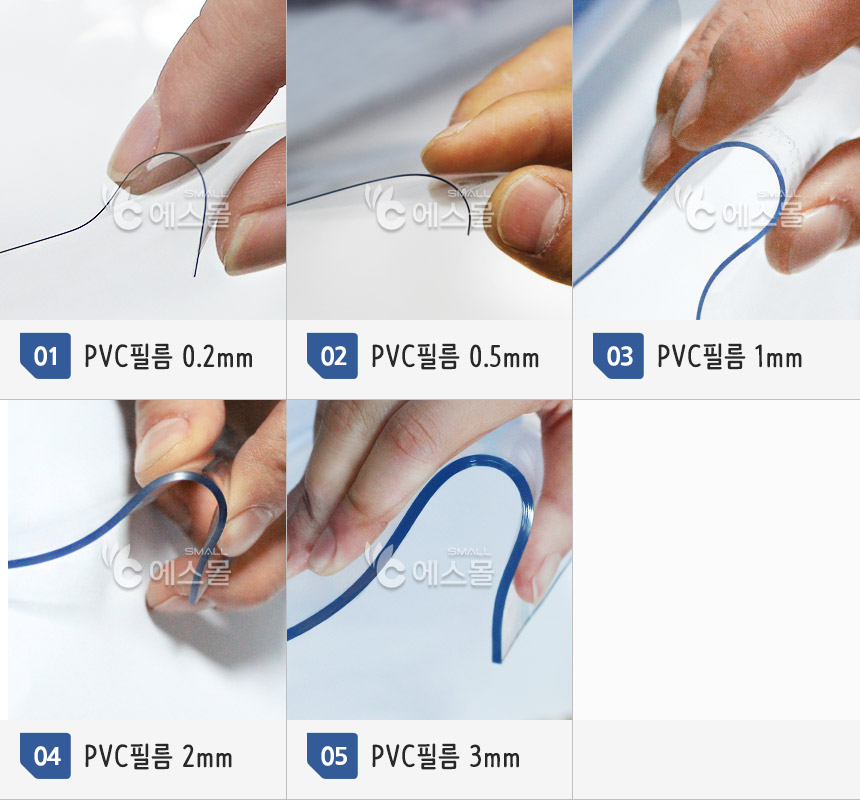 SMALL 에스몰

01 PVC필름 0.2mm

SMALL 에스몰

02 PVC필름 0.5mm

SMALL 에스몰

03 PVC필름 1mm

SMALL 에스몰

04 PVC필름 2mm

SMALL 에스몰

05 PVC필름 3mm