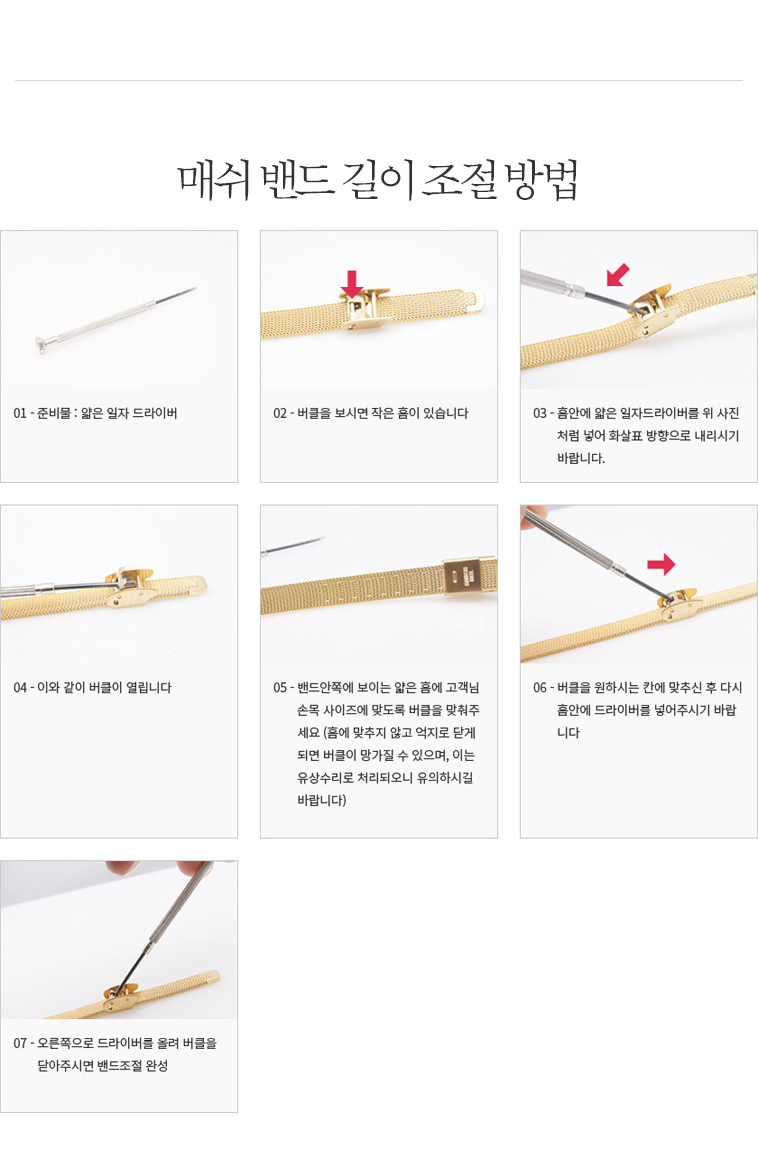 매쉬 밴드 길이 조절 방법

01 - 준비물 : 얇은 일자 드라이버

02 - 버클을 보시면 작은 홈이 있습니다

03 - 홈안에 얇은 일자드라이버를 위 사진처럼 넣어 화살표 방향으로 내리시기 바랍니다.

04 - 이와 같이 버클이 열립니다

05 - 밴드안쪽에 보이는 얇은 홈에 고객님 손목 사이즈에 맞도록 버클을 맞춰주세요 (홈에 맞추지 않고 억지로 닫게 되면 버클이 망가질 수 있으며, 이는 유상수리로 처리되오니 유의하시길 바랍니다)

06 - 버클을 원하시는 칸에 맞추신 후 다시 홈안에 드라이버를 넣어주시기 바랍니다

07 - 오른쪽으로 드라이버를 올려 버클을 닫아주시면 밴드조절 완성