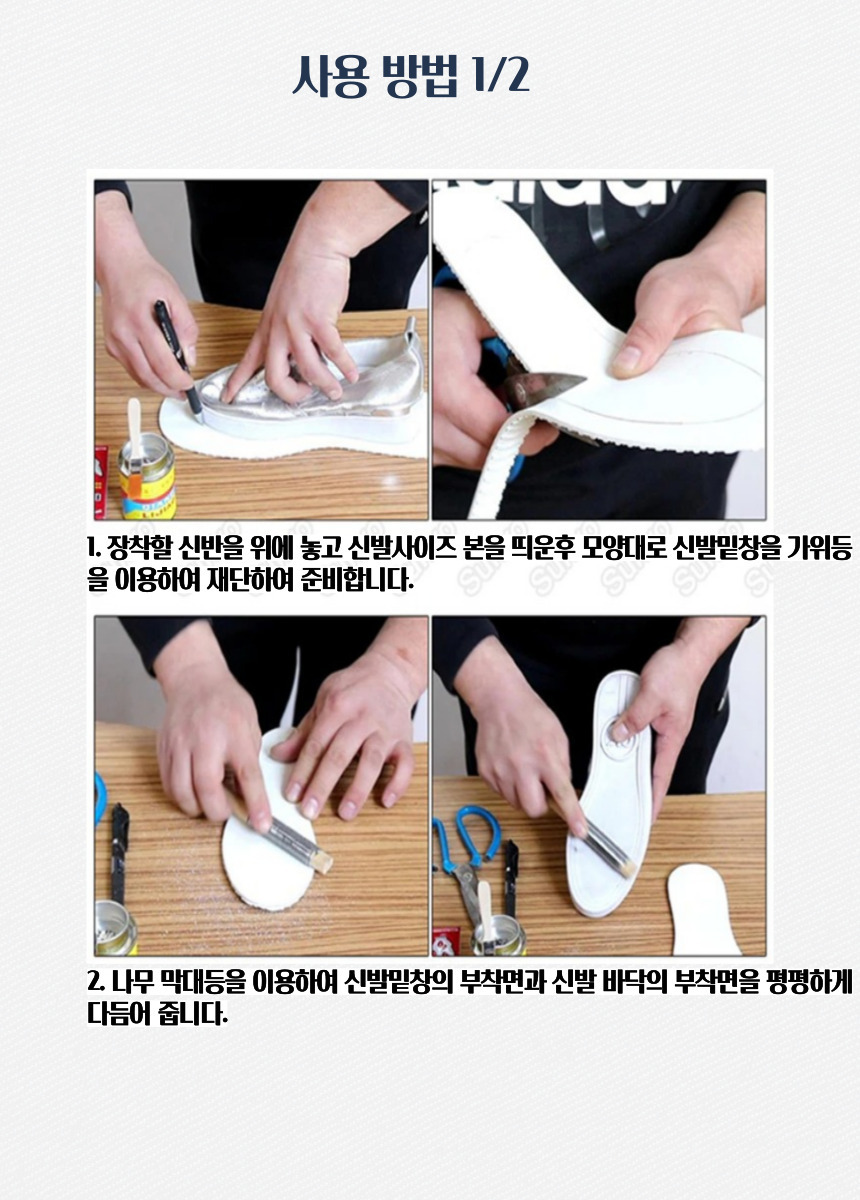 사용 방법 1/2

1. 장착할 신반을 위에 놓고 신발사이즈 본을 띄운후 모양대로 신발밑창을 가위등을 이용하여 재단하여 준비합니다.

2. 나무 막대등을 이용하여 신발밑창의 부착면과 신발 바닥의 부착면을 평평하게 다듬어 줍니다.