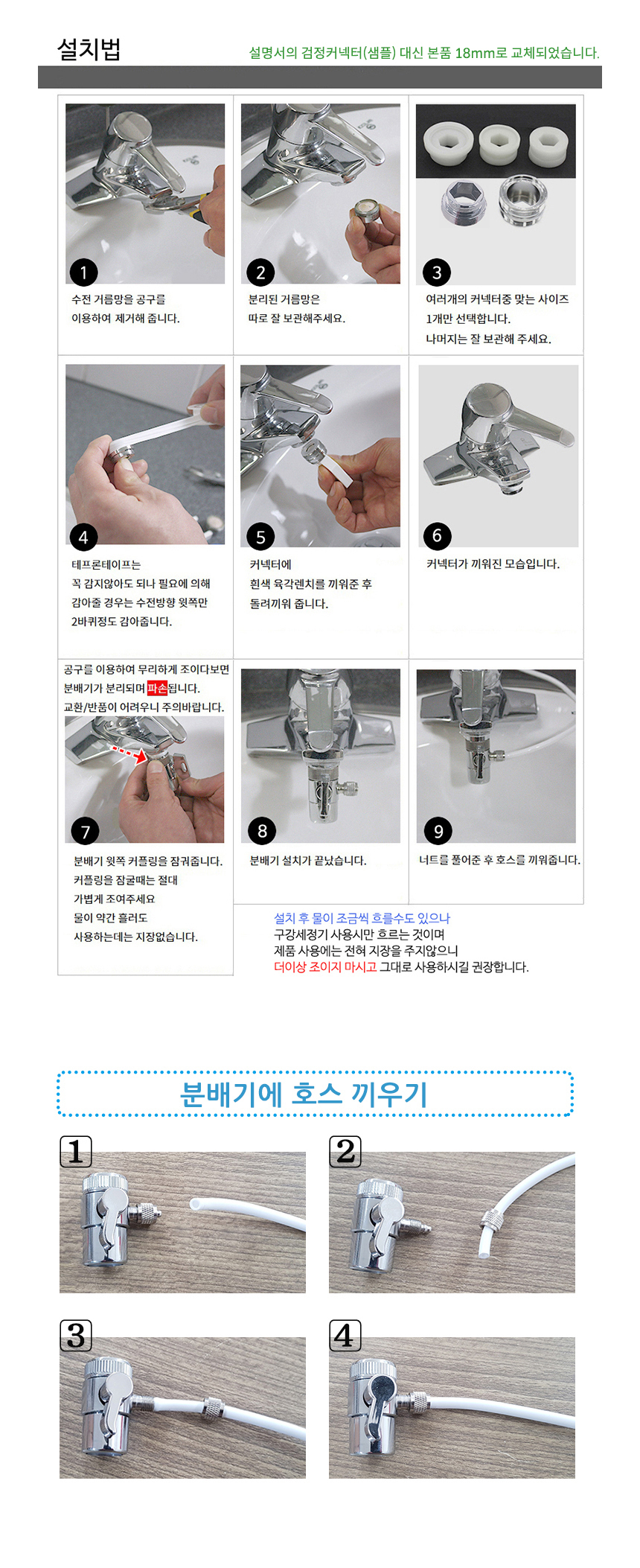 설치법

설명서의 검정커넥터(샘플) 대신 본품 18mm로 교체되었습니다.

1
수전 거름망을 공구를 이용하여 제거해 줍니다.

2
분리된 거름망은 따로 잘 보관해주세요.

3
여러개의 커넥터중 맞는 사이즈 1개만 선택합니다. 나머지는 잘 보관해 주세요.

4
테프론테이프는 꼭 감지않아도 되나 필요에 의해 감아줄 경우는 수전방향 윗쪽만 2바퀴정도 감아줍니다.

5
커넥터에 흰색 육각렌치를 끼워준 후 돌려끼워 줍니다.

6
커넥터가 끼워진 모습입니다.

공구를 이용하여 무리하게 조이다보면 분배기가 분리되며 파손됩니다. 교환/반품이 어려우니 주의바랍니다.

7
분배기 윗쪽 커플링을 잠궈줍니다. 커플링을 잠굴때는 절대 가볍게 조여주세요 물이 약간 흘러도 사용하는데는 지장없습니다.

8
분배기 설치가 끝났습니다.

9
너트를 풀어준 후 호스를 끼워줍니다.

설치 후 물이 조금씩 흐를수도 있으나
구강세정기 사용시만 흐르는 것이며
제품 사용에는 전혀 지장을 주지않으니
더이상 조이지 마시고 그대로 사용하시길 권장합니다.

분배기에 호스 끼우기

1

2

3

4