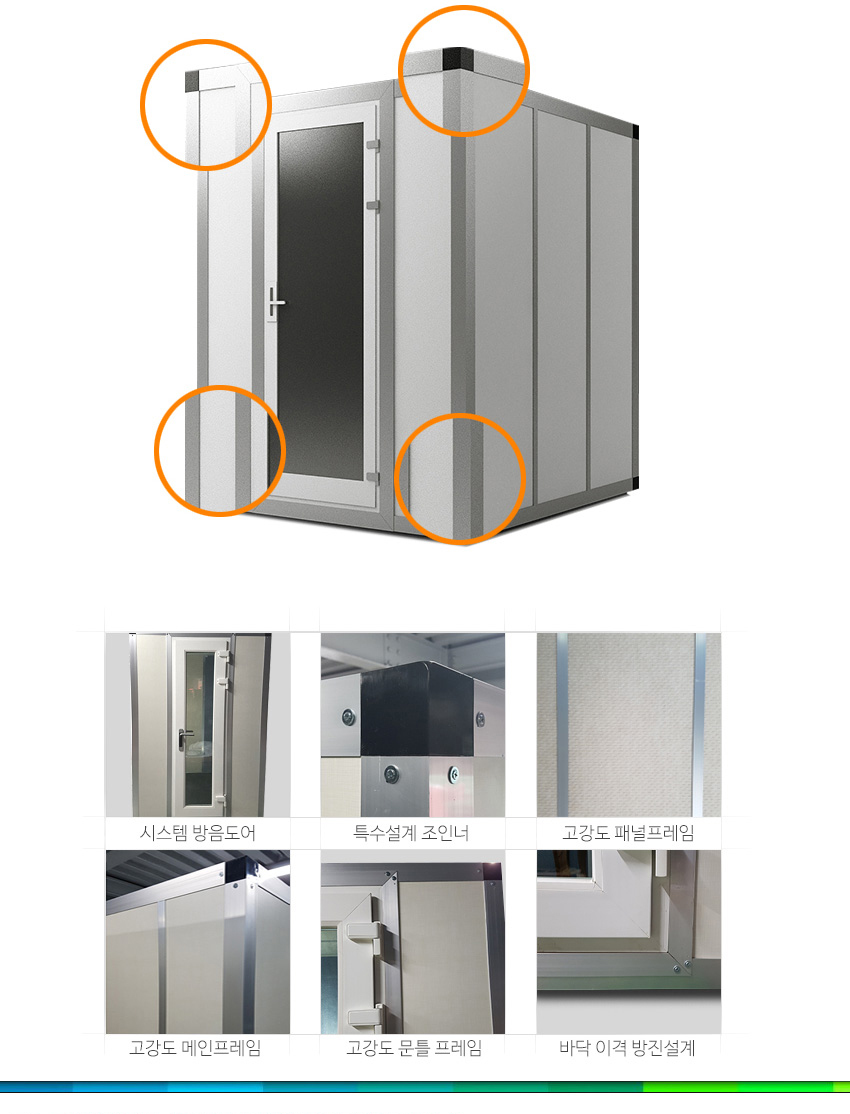 시스템 방음도어

특수설계 조인너

고강도 패널프레임

고강도 메인프레임

고강도 문틀 프레임

바닥 이격 방진설계