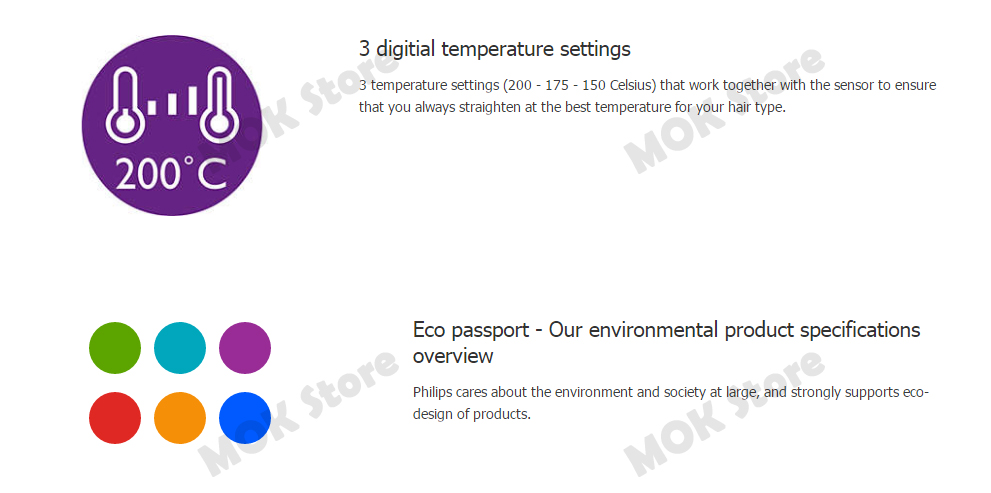 200°C

3 digitial temperature settings

3 temperature settings (200 - 175 - 150 Celsius) that work together with the sensor to ensure that you always straighten at the best temperature for your hair type.

Eco passport - Our environmental product specifications overview

Philips cares about the environment and society at large, and strongly supports eco-design of products.

MOK Store