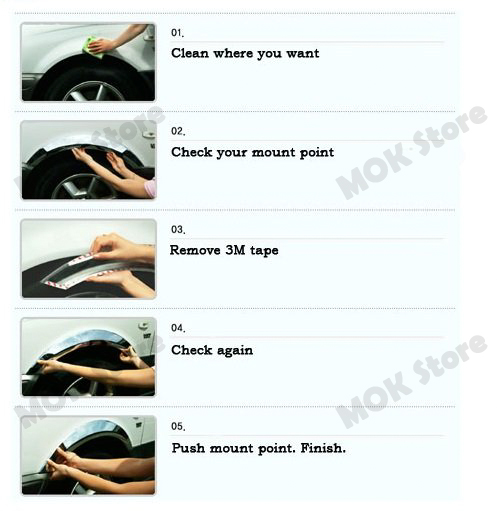 01.
Clean where you want

02.
Check your mount point

MOK Store

03.
Remove 3M tape

04.
Check again

MOK Store

05.
Push mount point. Finish.