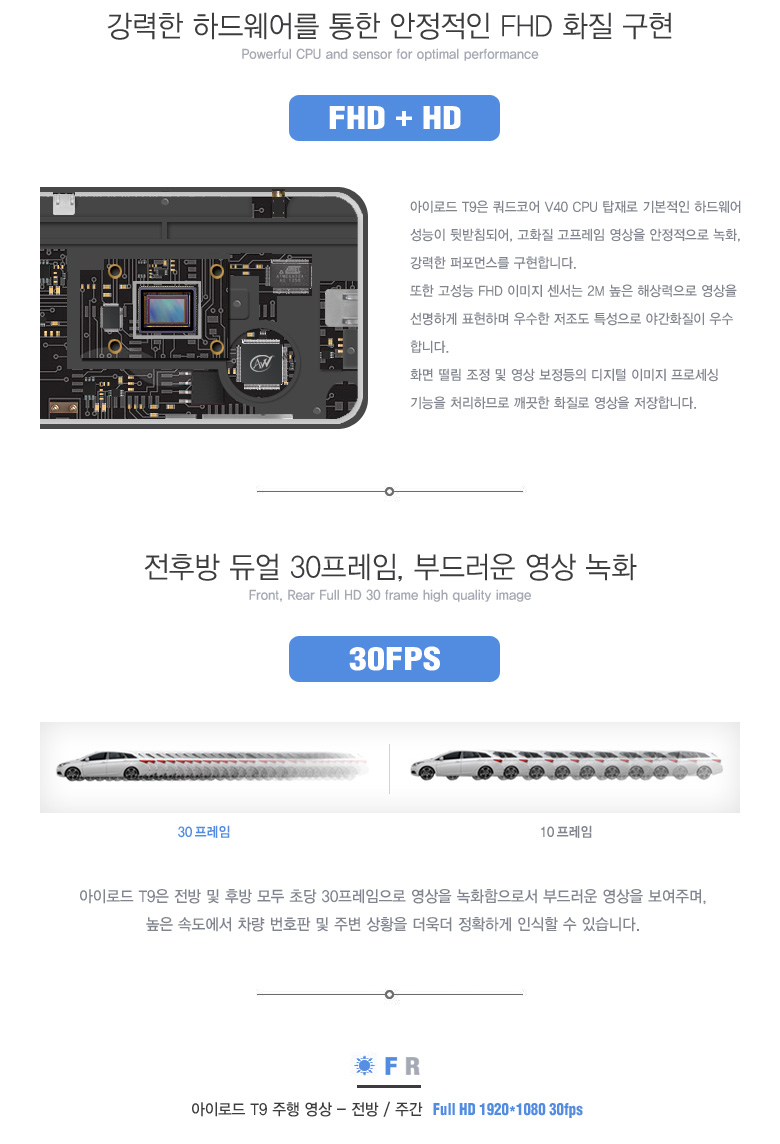 강력한 하드웨어를 통한 안정적인 FHD 화질 구현
Powerful CPU and sensor for optimal performance

FHD + HD

아이로드 T9은 쿼드코어 V40 CPU 탑재로 기본적인 하드웨어 성능이 뒷받침되어, 고화질 고프레임 영상을 안정적으로 녹화, 강력한 퍼포먼스를 구현합니다.
또한 고성능 FHD 이미지 센서는 2M 높은 해상력으로 영상을 선명하게 표현하며 우수한 저조도 특성으로 야간화질이 우수합니다.
화면 떨림 조정 및 영상 보정등의 디지털 이미지 프로세싱 기능을 처리하므로 깨끗한 화질로 영상을 저장합니다.

전후방 듀얼 30프레임, 부드러운 영상 녹화
Front, Rear Full HD 30 frame high quality image

30FPS

30 프레임

10 프레임

아이로드 T9은 전방 및 후방 모두 초당 30프레임으로 영상을 녹화함으로서 부드러운 영상을 보여주며,
높은 속도에서 차량 번호판 및 주변 상황을 더욱더 정확하게 인식할 수 있습니다.

F R

아이로드 T9 주행 영상 – 전방 / 주간 Full HD 1920*1080 30fps