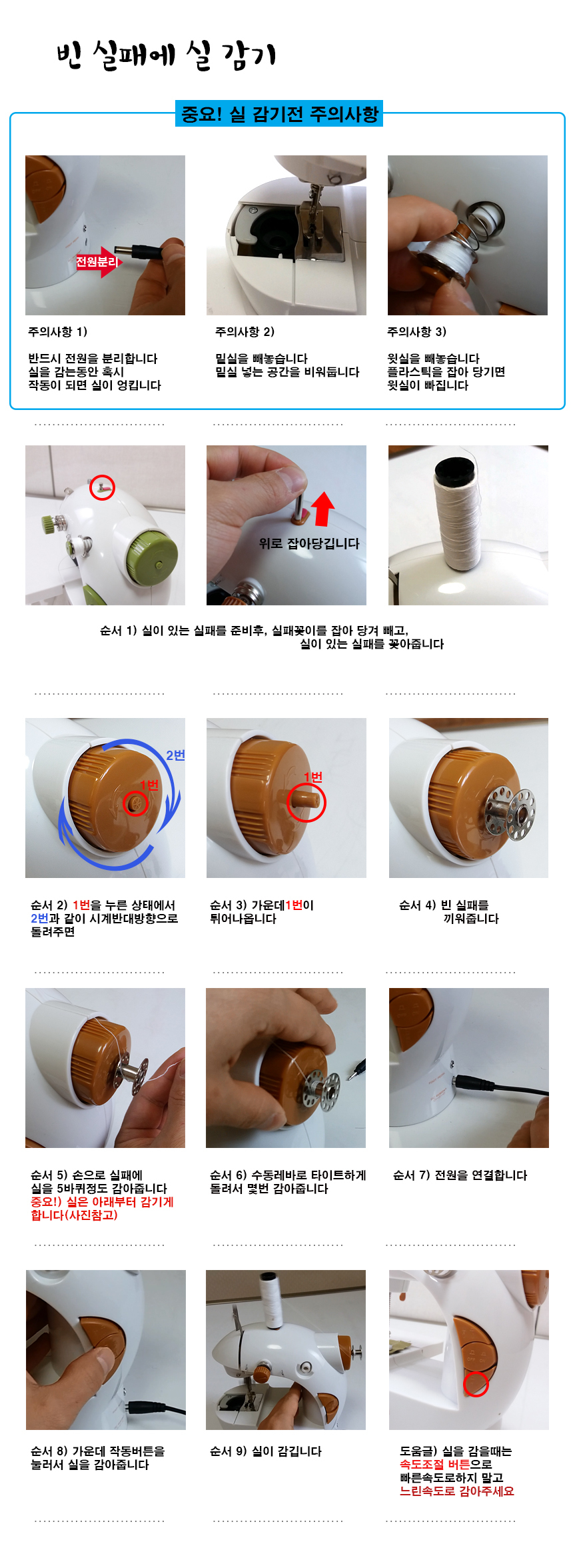 빈 실패에 실 감기

중요! 실 감기전 주의사항

전원분리

주의사항 1)

반드시 전원을 분리합니다
실을 감는동안 혹시
작동이 되면 실이 엉킵니다

주의사항 2)

밑실을 빼놓습니다
밑실 넣는 공간을 비워둡니다

주의사항 3)

윗실을 빼놓습니다
플라스틱을 잡아 당기면
윗실이 빠집니다

위로 잡아당깁니다

순서 1) 실이 있는 실패를 준비후, 실패꽂이를 잡아 당겨 빼고,
실이 있는 실패를 꽂아줍니다

2번

1번

1번

순서 2) 1번을 누른 상태에서
2번과 같이 시계반대방향으로
돌려주면

순서 3) 가운데1번이
튀어나옵니다

순서 4) 빈 실패를
끼워줍니다

순서 5) 손으로 실패에
실을 5바퀴정도 감아줍니다
중요!) 실은 아래부터 감기게
합니다(사진참고)

순서 6) 수동레바로 타이트하게
돌려서 몇번 감아줍니다

순서 7) 전원을 연결합니다

순서 8) 가운데 작동버튼을
눌러서 실을 감아줍니다

순서 9) 실이 감깁니다

도움글) 실을 감을때는
속도조절 버튼으로
빠른속도로하지 말고
느린속도로 감아주세요