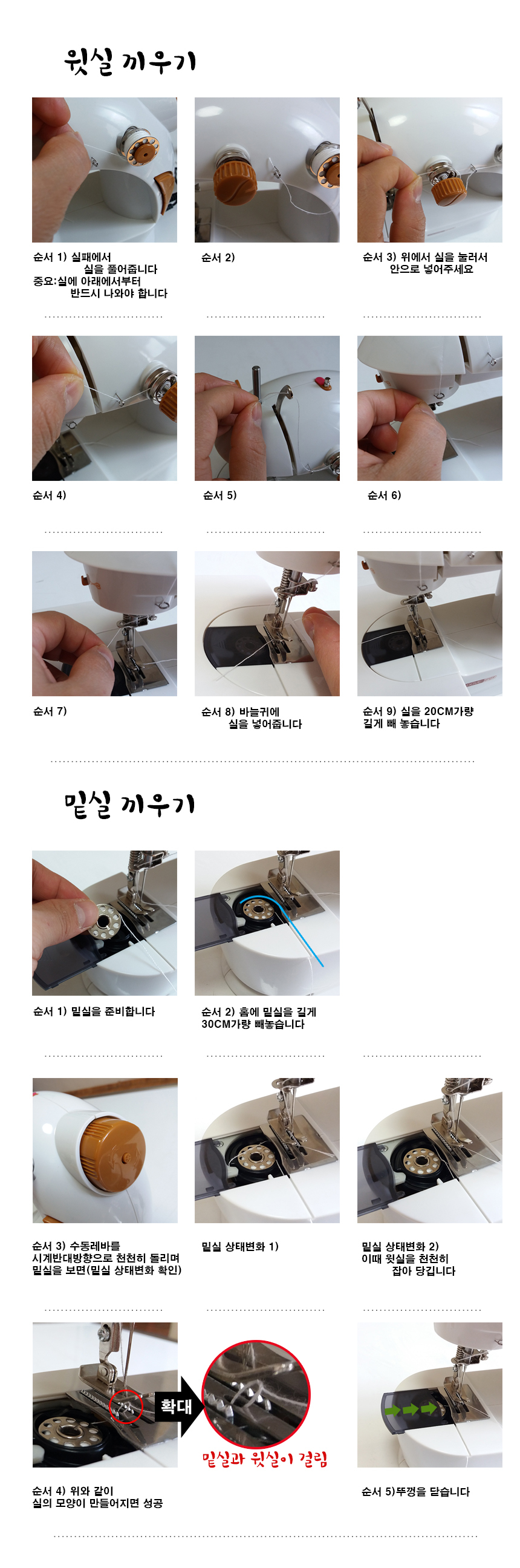 윗실 끼우기

순서 1) 실패에서 실을 풀어줍니다
중요:실에 아래에서부터 반드시 나와야 합니다

순서 2)

순서 3) 위에서 실을 눌러서 안으로 넣어주세요

순서 4)

순서 5)

순서 6)

순서 7)

순서 8) 바늘귀에 실을 넣어줍니다

순서 9) 실을 20CM가량 길게 빼 놓습니다

밑실 끼우기

순서 1) 밑실을 준비합니다

순서 2) 홈에 밑실을 길게 30CM가량 빼놓습니다

순서 3) 수동레바를 시계반대방향으로 천천히 돌리며 밑실을 보면(밑실 상태변화 확인)

밑실 상태변화 1)

밑실 상태변화 2) 이때 윗실을 천천히 잡아 당깁니다

확대

밑실과 윗실이 걸림

순서 4) 위와 같이 실의 모양이 만들어지면 성공

순서 5)뚜껑을 닫습니다