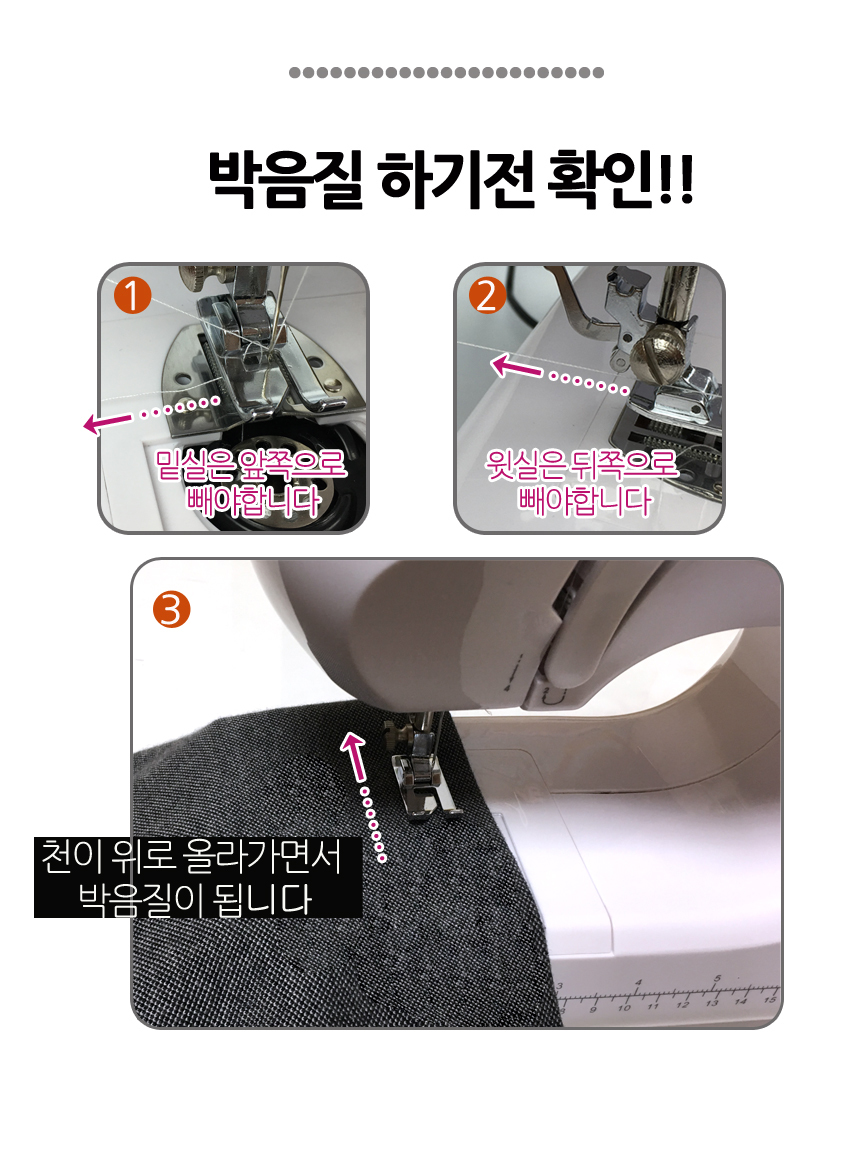 박음질 하기전 확인!!

1

밑실은 앞쪽으로 빼야합니다

2

윗실은 뒤쪽으로 빼야합니다

3

천이 위로 올라가면서 박음질이 됩니다

3 4 5
8 9 10 11 12 13 14 15