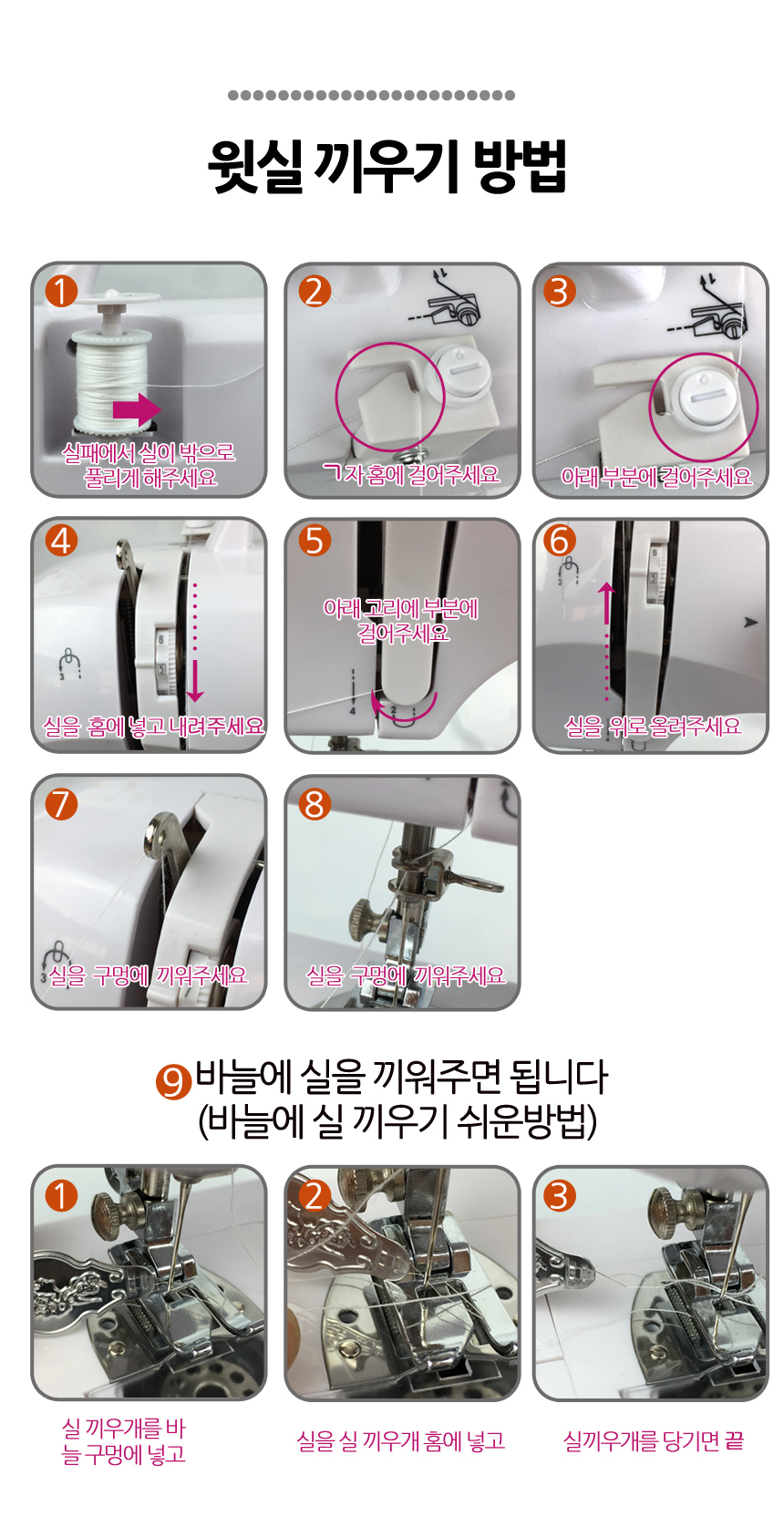 윗실 끼우기 방법

1
실패에서 실이 밖으로 풀리게 해주세요

2
ㄱ자 홈에 걸어주세요

3
아래 부분에 걸어주세요

4
실을 홈에 넣고 내려주세요

5
아래 고리에 부분에 걸어주세요

6
실을 위로 올려주세요

7
실을 구멍에 끼워주세요

8
실을 구멍에 끼워주세요

9 바늘에 실을 끼워주면 됩니다
(바늘에 실 끼우기 쉬운방법)

1
실 끼우개를 바늘 구멍에 넣고

2
실을 실 끼우개 홈에 넣고

3
실끼우개를 당기면 끝