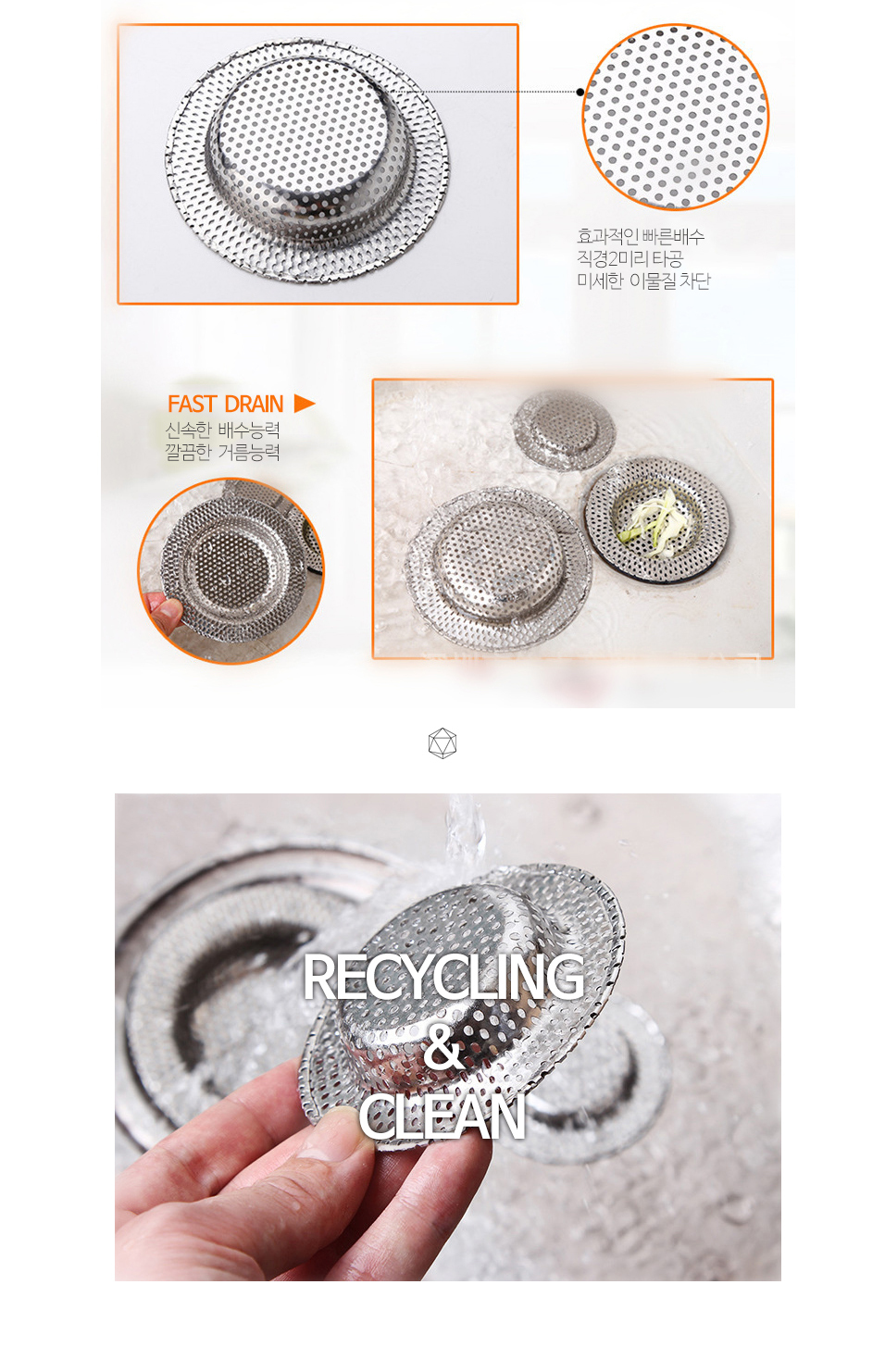 효과적인 빠른배수
직경2미리 타공
미세한 이물질 차단

FAST DRAIN ▶
신속한 배수능력
깔끔한 거름능력

RECYCLING
&
CLEAN