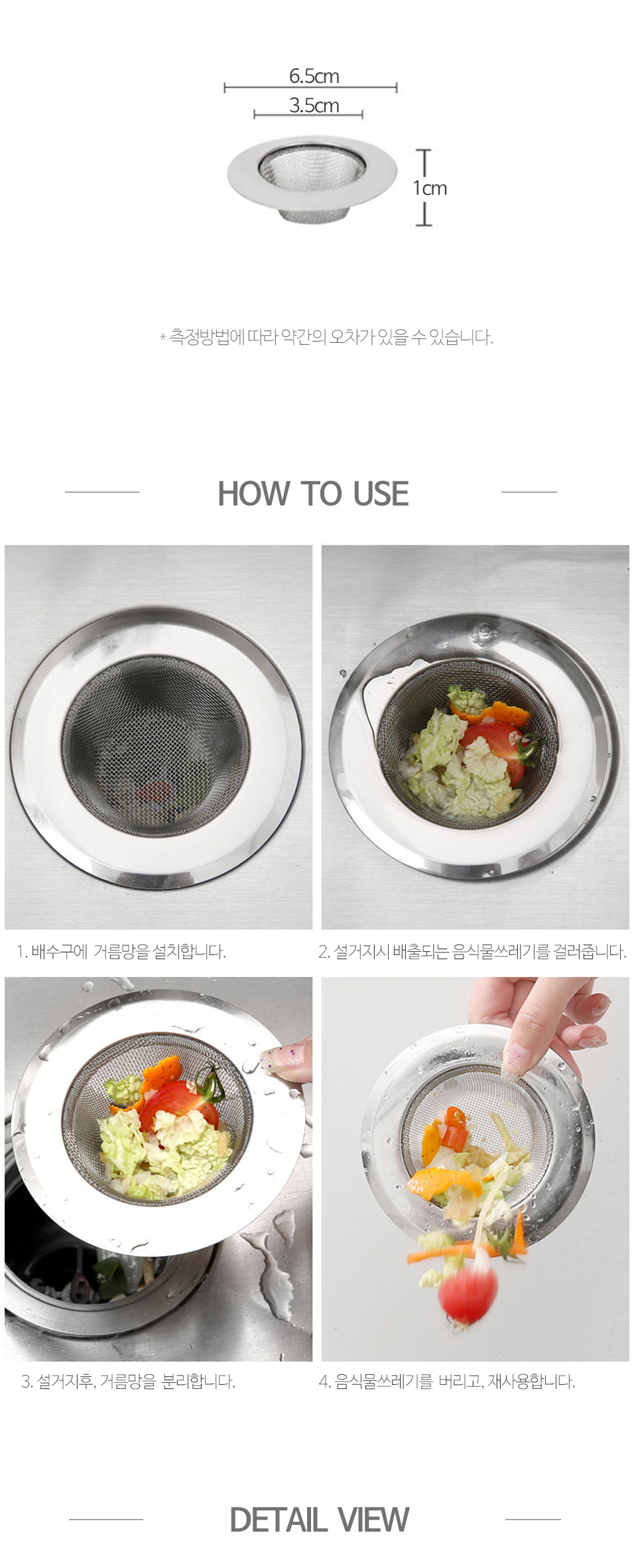 6.5cm

3.5cm

1cm

* 측정방법에 따라 약간의 오차가 있을 수 있습니다.

HOW TO USE

1. 배수구에 거름망을 설치합니다.

2. 설거지시 배출되는 음식물쓰레기를 걸러줍니다.

3. 설거지후, 거름망을 분리합니다.

4. 음식물쓰레기를 버리고, 재사용합니다.

DETAIL VIEW