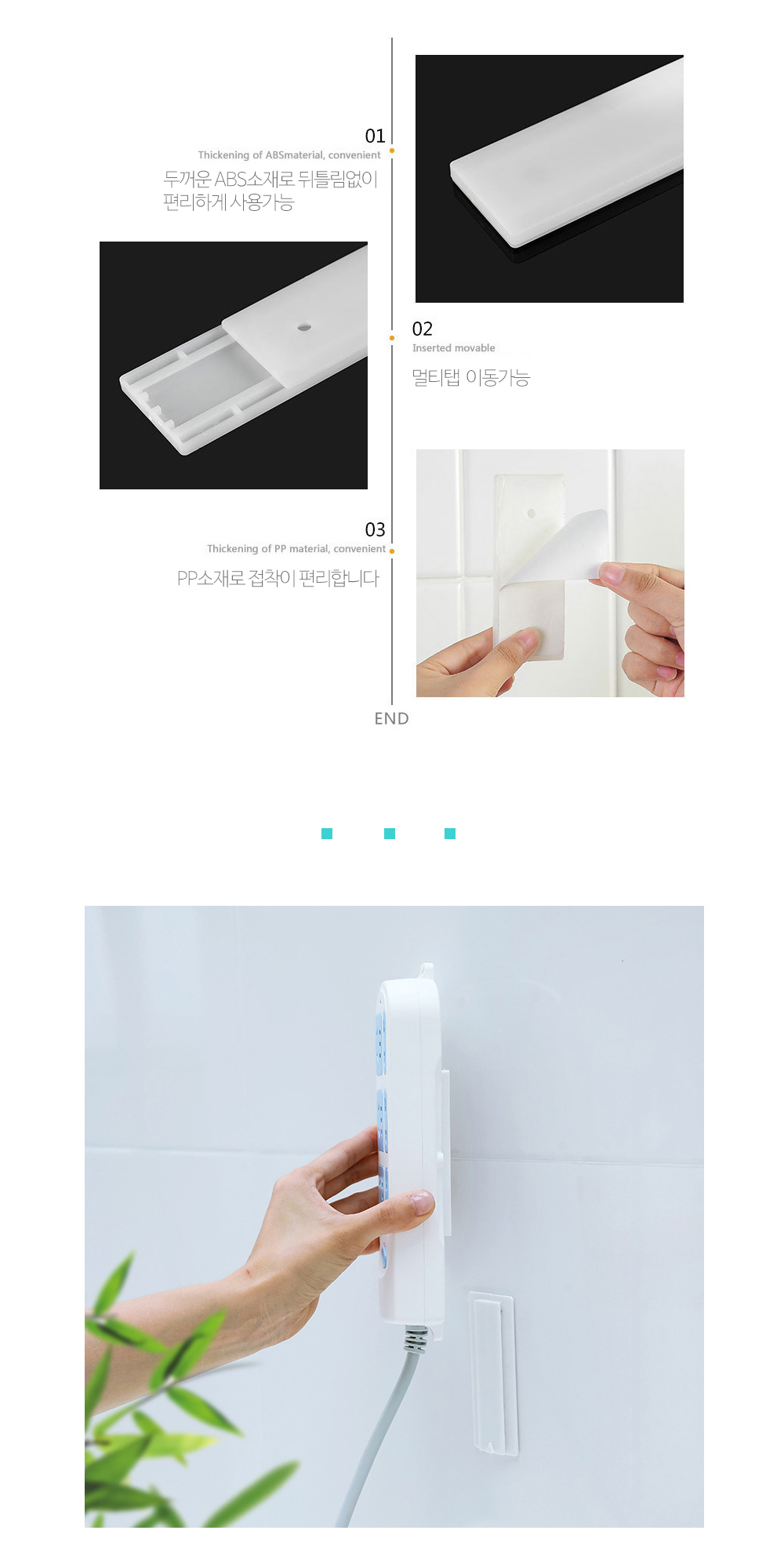 01
Thickening of ABSmaterial, convenient
두꺼운 ABS소재로 뒤틀림없이 편리하게 사용가능

02
Inserted movable
멀티탭 이동가능

03
Thickening of PP material, convenient
PP소재로 접착이 편리합니다

END