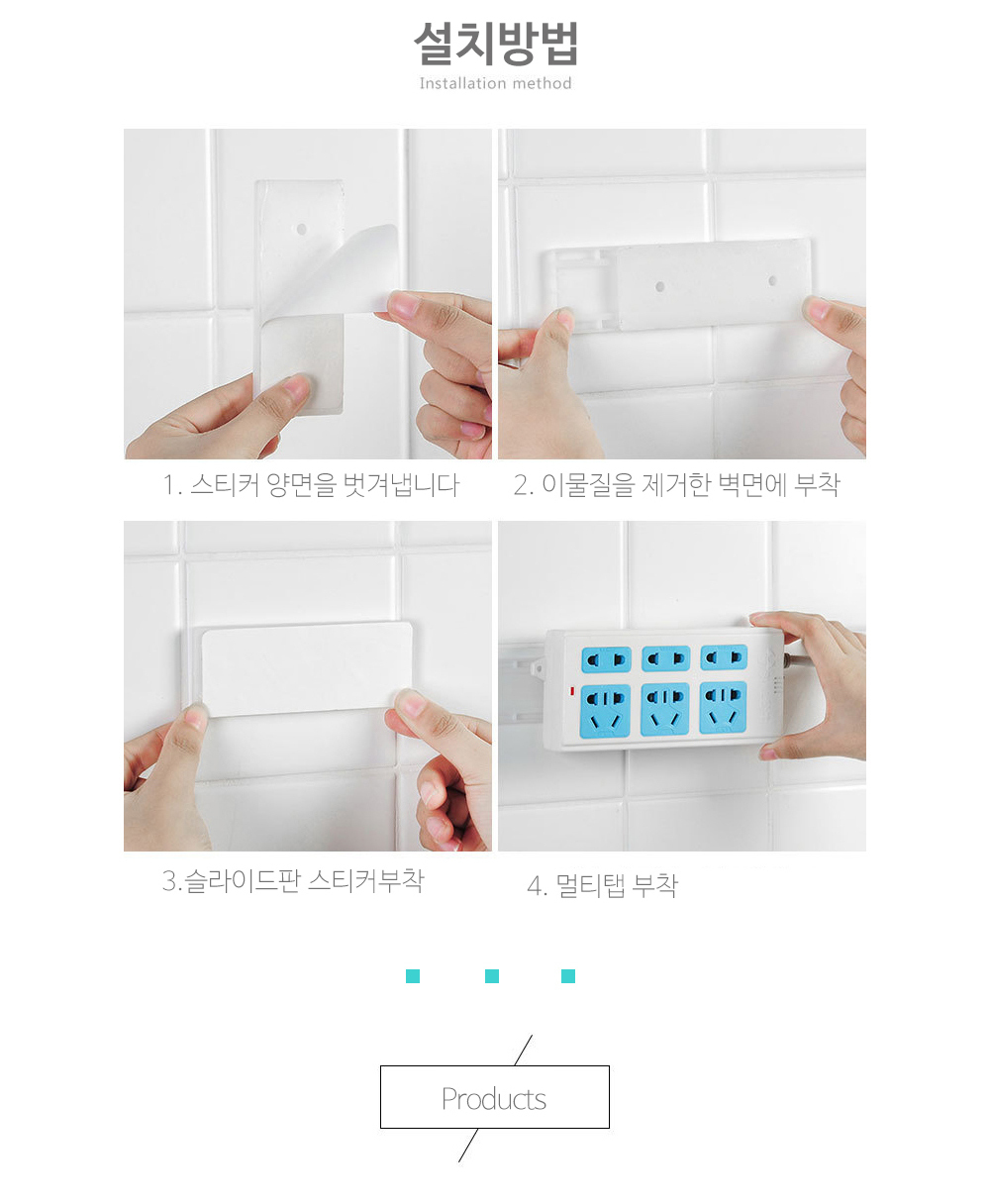 설치방법
Installation method

1. 스티커 양면을 벗겨냅니다

2. 이물질을 제거한 벽면에 부착

3.슬라이드판 스티커부착

4. 멀티탭 부착

Products