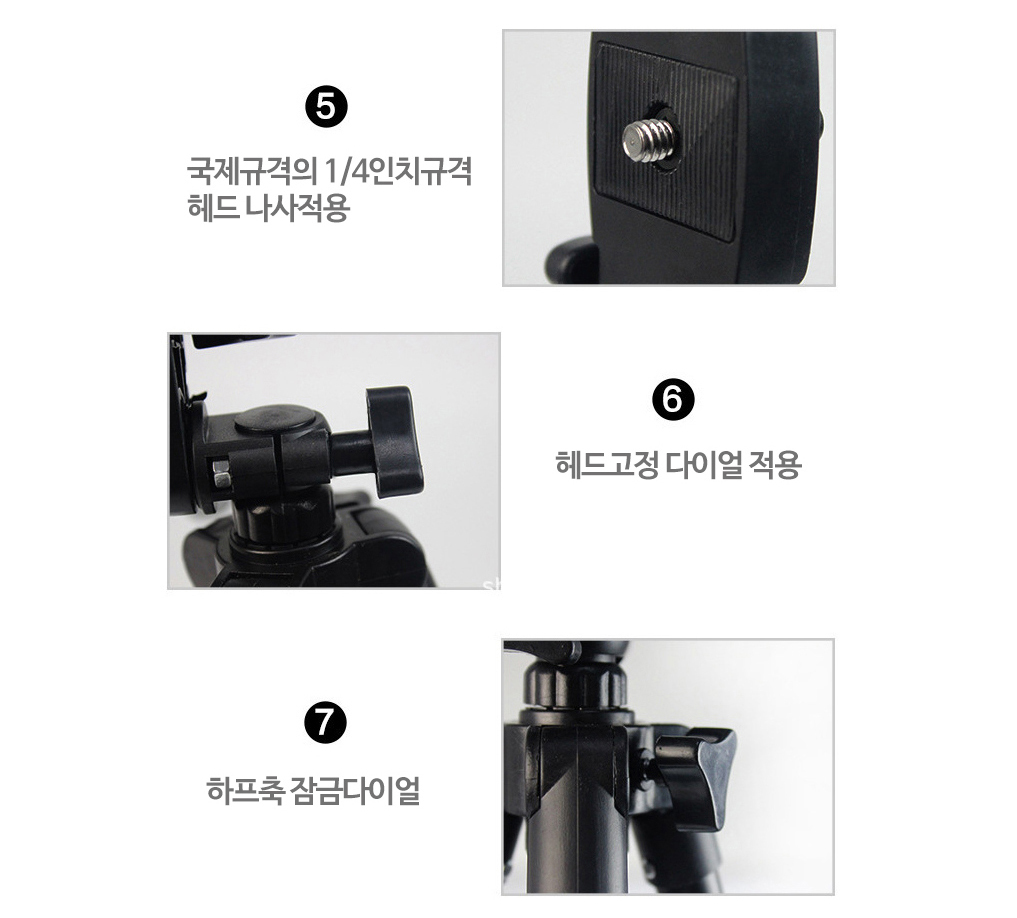 ❺
국제규격의 1/4인치규격
헤드 나사적용

❻
헤드고정 다이얼 적용

❼
하프축 잠금다이얼