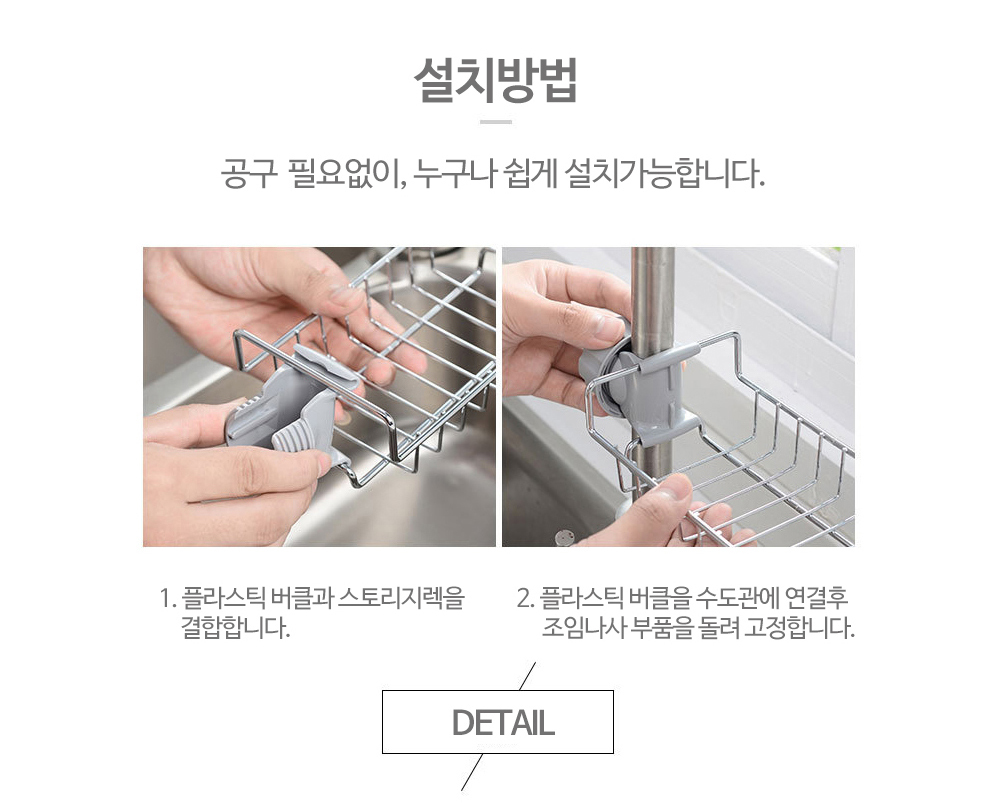 설치방법

공구 필요없이, 누구나 쉽게 설치가능합니다.

1. 플라스틱 버클과 스토리지렉을 결합합니다.

2. 플라스틱 버클을 수도관에 연결후 조임나사 부품을 돌려 고정합니다.

DETAIL