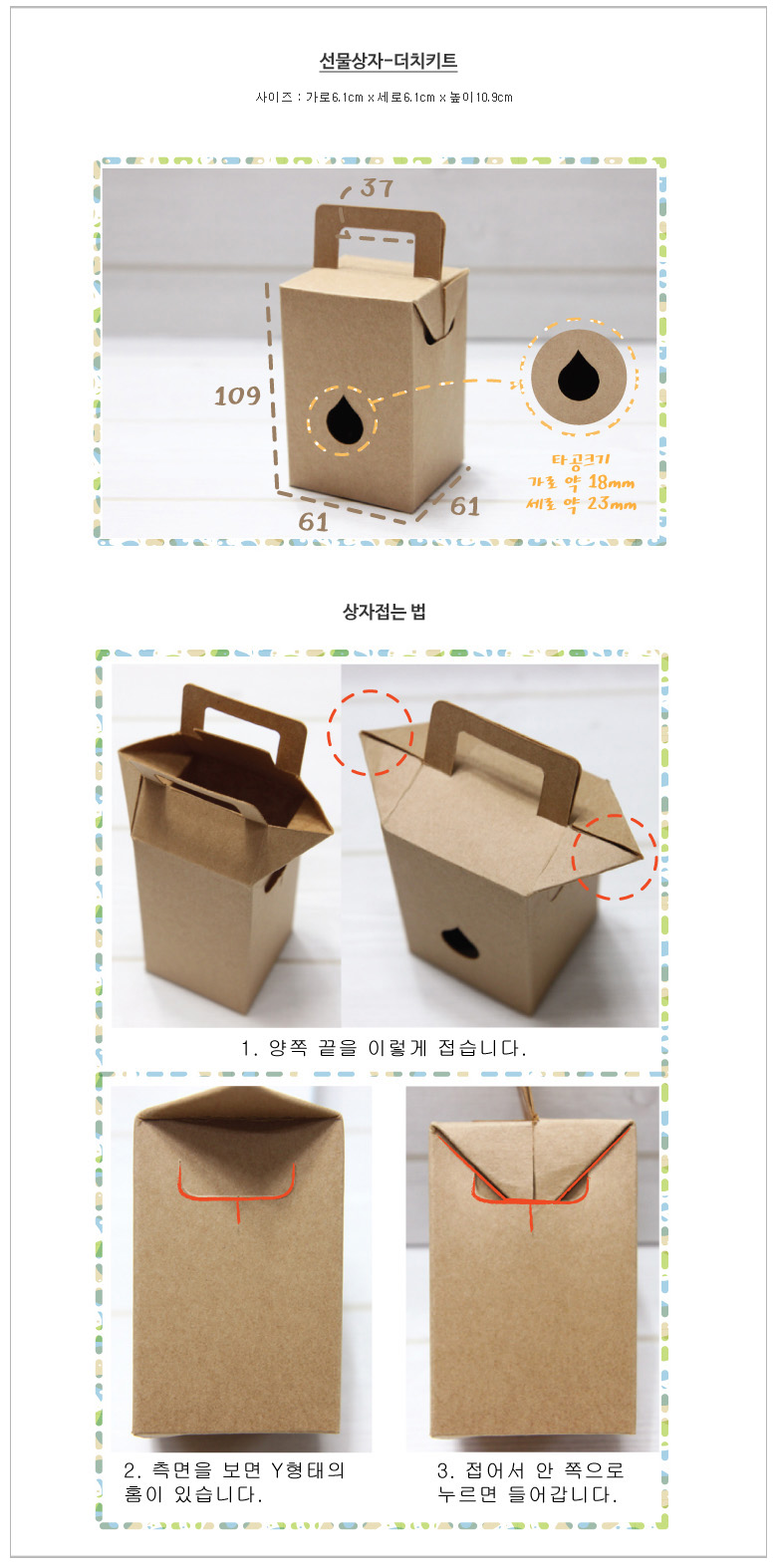 선물상자-더치키트

사이즈 : 가로6.1cm x 세로6.1cm x 높이10.9cm

37

109

61

61

타공크기
가로 약 18mm
세로 약 23mm

상자접는 법

1. 양쪽 끝을 이렇게 접습니다.

2. 측면을 보면 Y형태의 홈이 있습니다.

3. 접어서 안 쪽으로 누르면 들어갑니다.