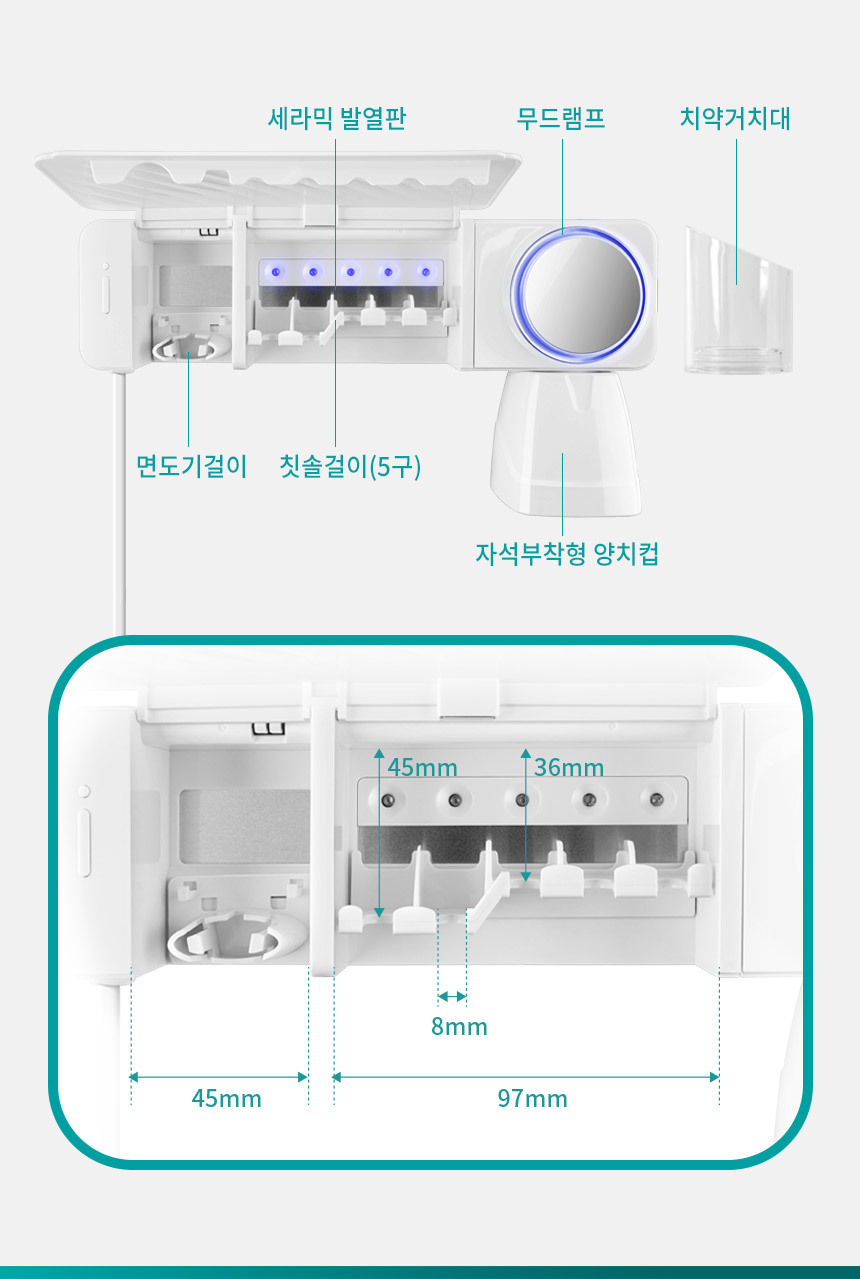 세라믹 발열판

무드램프

치약거치대

면도기걸이

칫솔걸이(5구)

자석부착형 양치컵

45mm

36mm

8mm

45mm

97mm