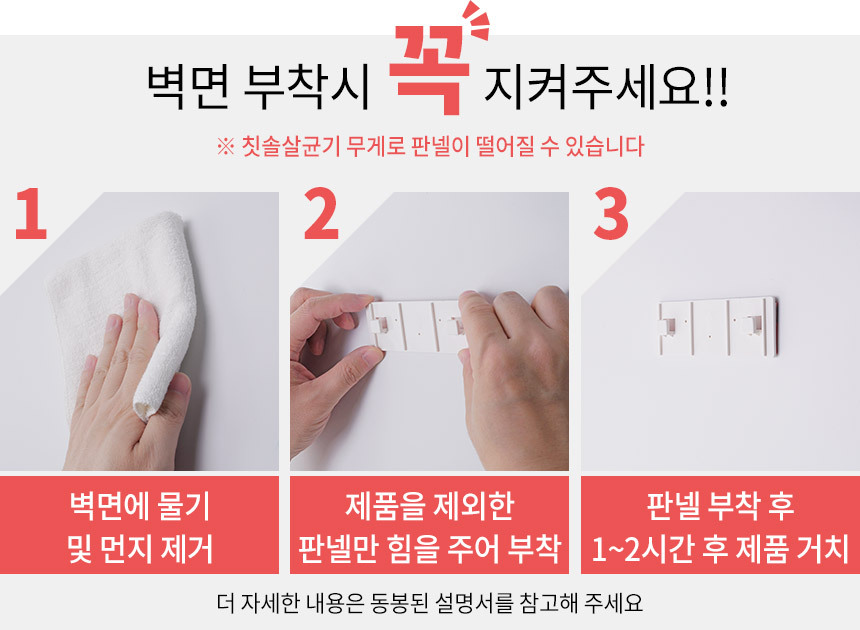 벽면 부착시 꼭 지켜주세요!!

※ 칫솔살균기 무게로 판넬이 떨어질 수 있습니다

1

벽면에 물기
및 먼지 제거

2

제품을 제외한
판넬만 힘을 주어 부착

3

판넬 부착 후
1~2시간 후 제품 거치

더 자세한 내용은 동봉된 설명서를 참고해 주세요