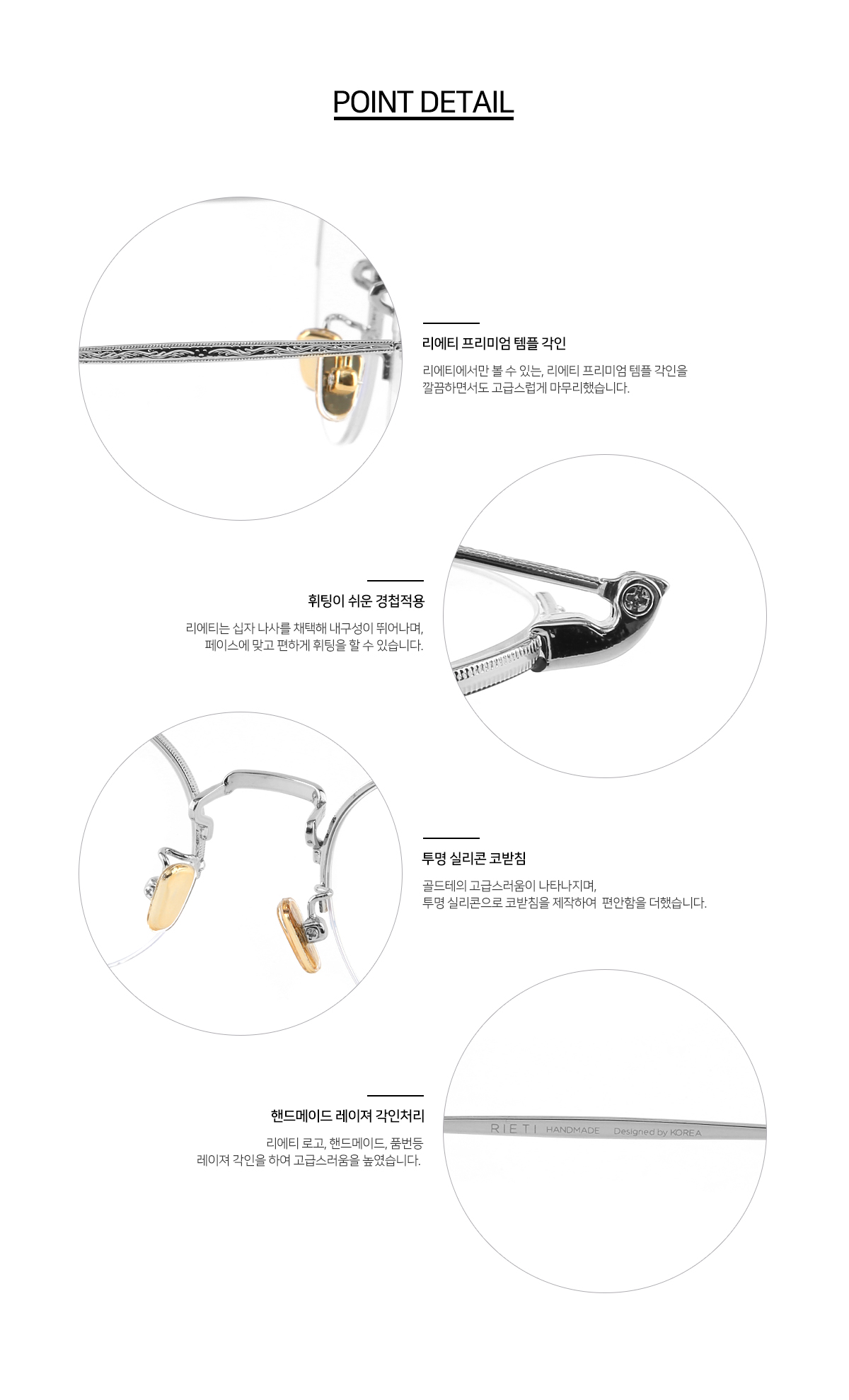 POINT DETAIL

리에티 프리미엄 템플 각인

리에티에서만 볼 수 있는, 리에티 프리미엄 템플 각인을 깔끔하면서도 고급스럽게 마무리했습니다.

휘팅이 쉬운 경첩적용

리에티는 십자 나사를 채택해 내구성이 뛰어나며, 페이스에 맞고 편하게 휘팅을 할 수 있습니다.

투명 실리콘 코받침

골드테의 고급스러움이 나타나지며, 투명 실리콘으로 코받침을 제작하여 편안함을 더했습니다.

핸드메이드 레이져 각인처리

리에티 로고, 핸드메이드, 품번등 레이져 각인을 하여 고급스러움을 높였습니다.

RIETI HANDMADE Designed by KOREA