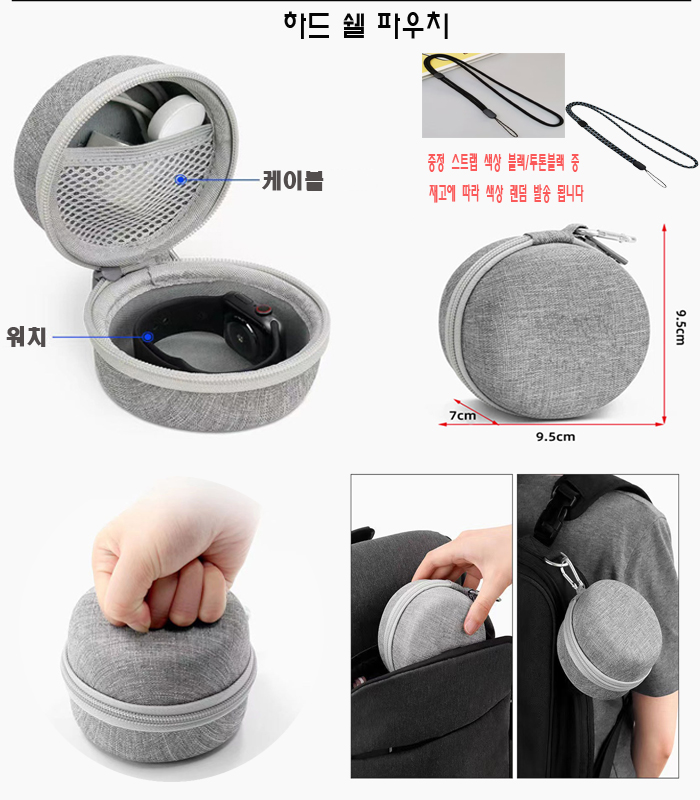 하드 쉘 파우치

케이블

워치

증정 스트랩 색상 블랙/투톤블랙 중
재고에 따라 색상 랜덤 발송 됩니다

9.5cm

7cm

9.5cm