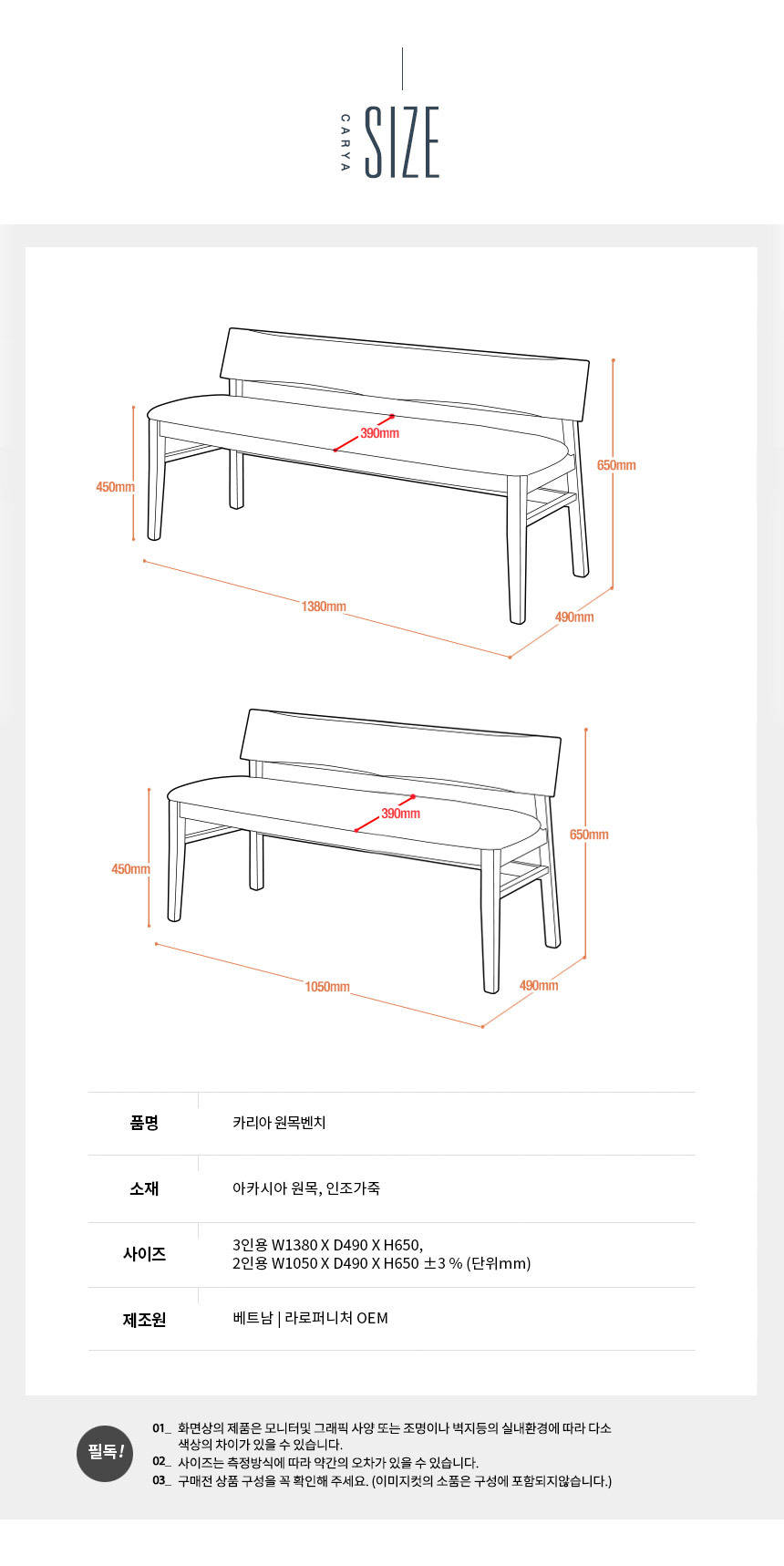 CARYA SIZE

390mm
450mm
650mm
1380mm
490mm

390mm
450mm
650mm
1050mm
490mm

| 품명 | 카리아 원목벤치 |
|---|---|
| 소재 | 아카시아 원목, 인조가죽 |
| 사이즈 | 3인용 W1380 X D490 X H650, 2인용 W1050 X D490 X H650 ±3 % (단위mm) |
| 제조원 | 베트남 \| 라로퍼니처 OEM |

필독!
01_ 화면상의 제품은 모니터및 그래픽 사양 또는 조명이나 벽지등의 실내환경에 따라 다소 색상의 차이가 있을 수 있습니다.
02_ 사이즈는 측정방식에 따라 약간의 오차가 있을 수 있습니다.
03_ 구매전 상품 구성을 꼭 확인해 주세요. (이미지컷의 소품은 구성에 포함되지않습니다.)