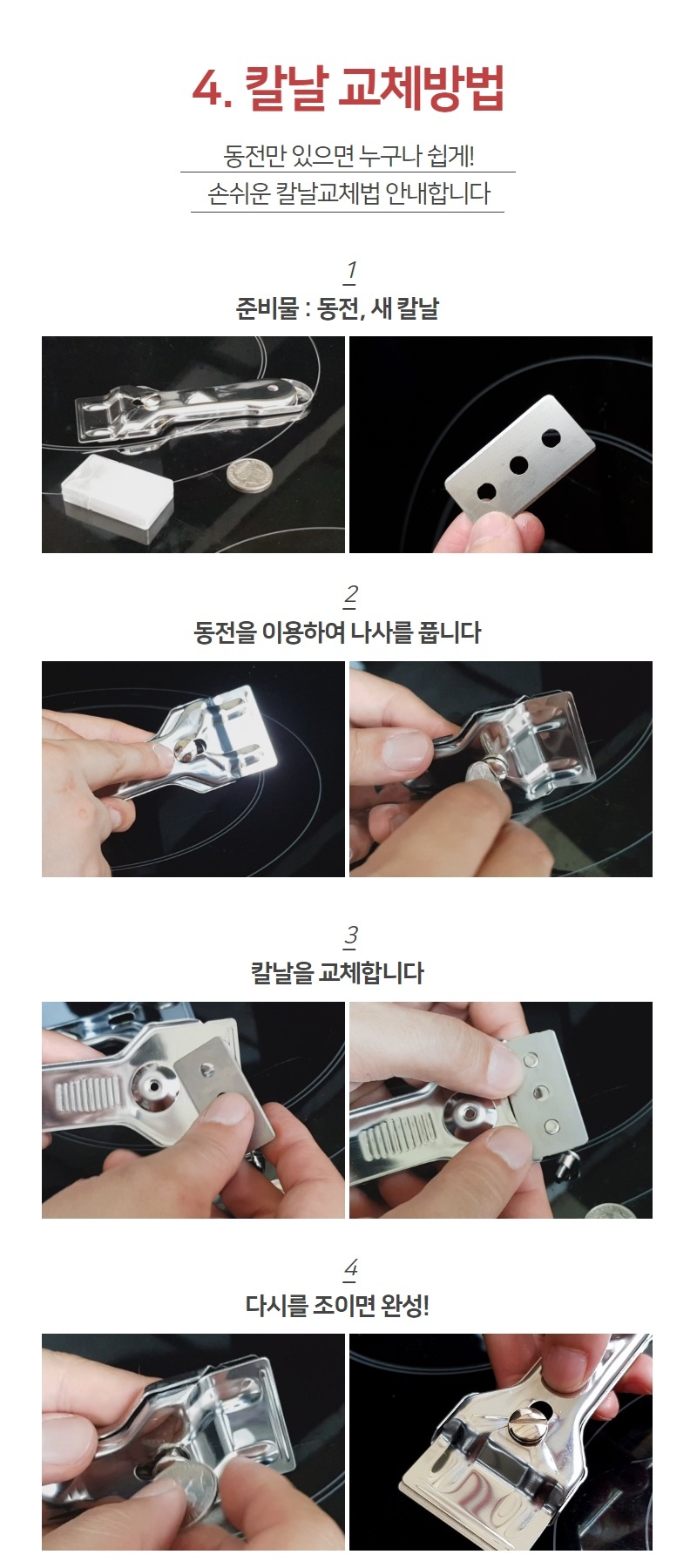 4. 칼날 교체방법

동전만 있으면 누구나 쉽게!
손쉬운 칼날교체법 안내합니다

1
준비물 : 동전, 새 칼날

2
동전을 이용하여 나사를 풉니다

3
칼날을 교체합니다

4
다시를 조이면 완성!