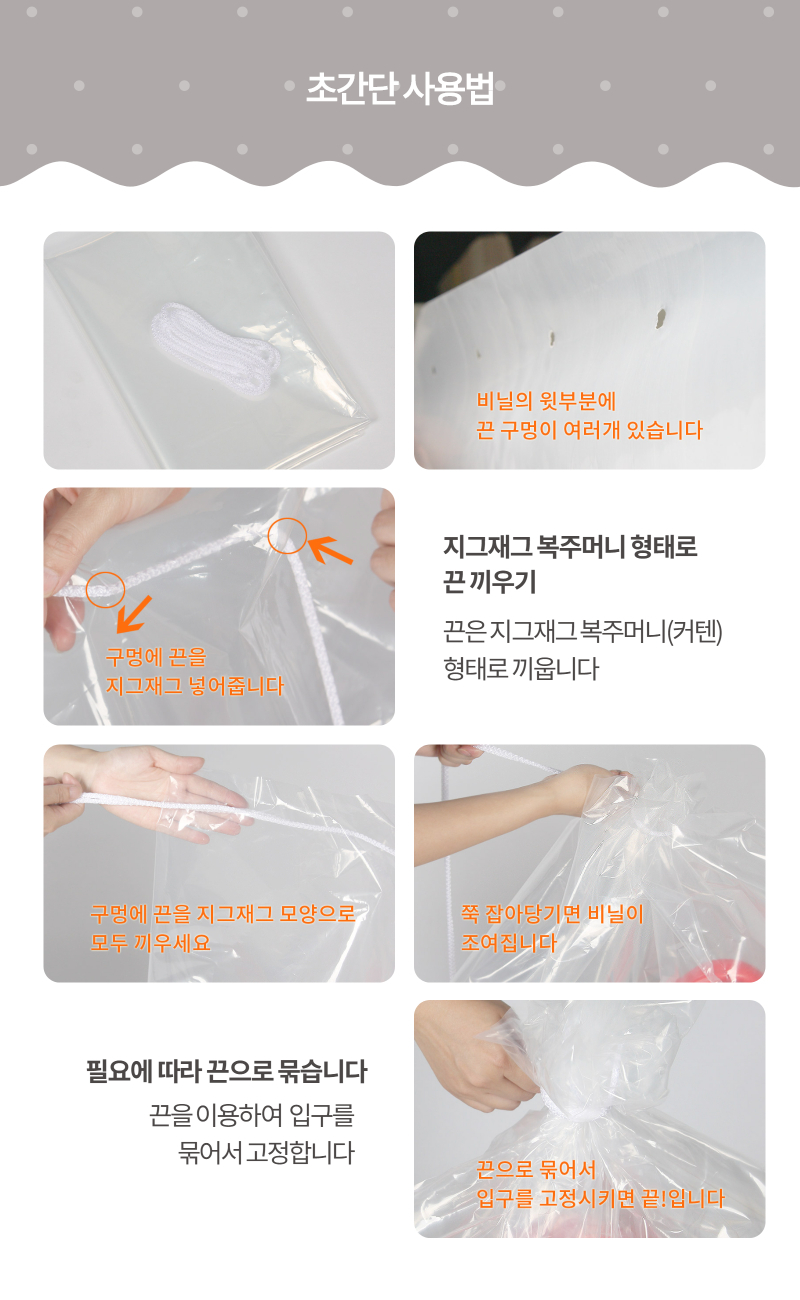 초간단 사용법

비닐의 윗부분에
끈 구멍이 여러개 있습니다

구멍에 끈을
지그재그 넣어줍니다

지그재그 복주머니 형태로
끈 끼우기

끈은 지그재그 복주머니(커텐)
형태로 끼웁니다

구멍에 끈을 지그재그 모양으로
모두 끼우세요

쭉 잡아당기면 비닐이
조여집니다

필요에 따라 끈으로 묶습니다

끈을 이용하여 입구를
묶어서 고정합니다

끈으로 묶어서
입구를 고정시키면 끝!입니다