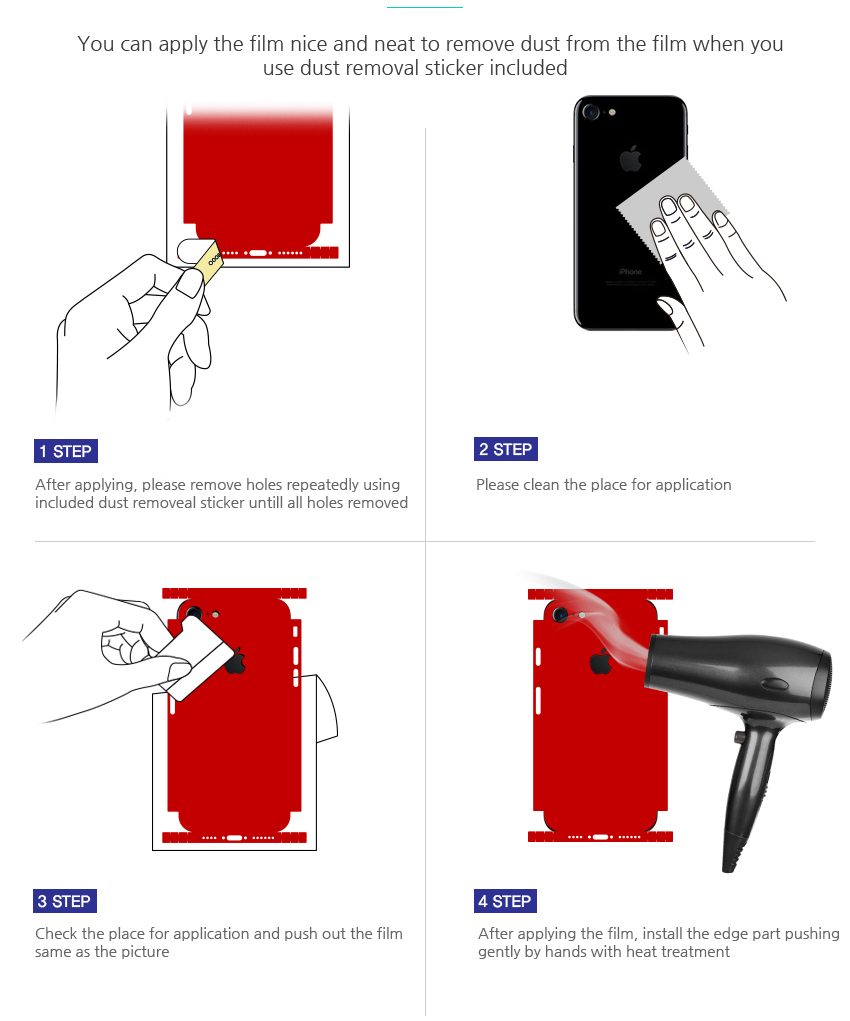 You can apply the film nice and neat to remove dust from the film when you use dust removal sticker included

iPhone

1 STEP

After applying, please remove holes repeatedly using included dust removeal sticker untill all holes removed

2 STEP

Please clean the place for application

3 STEP

Check the place for application and push out the film same as the picture

4 STEP

After applying the film, install the edge part pushing gently by hands with heat treatment