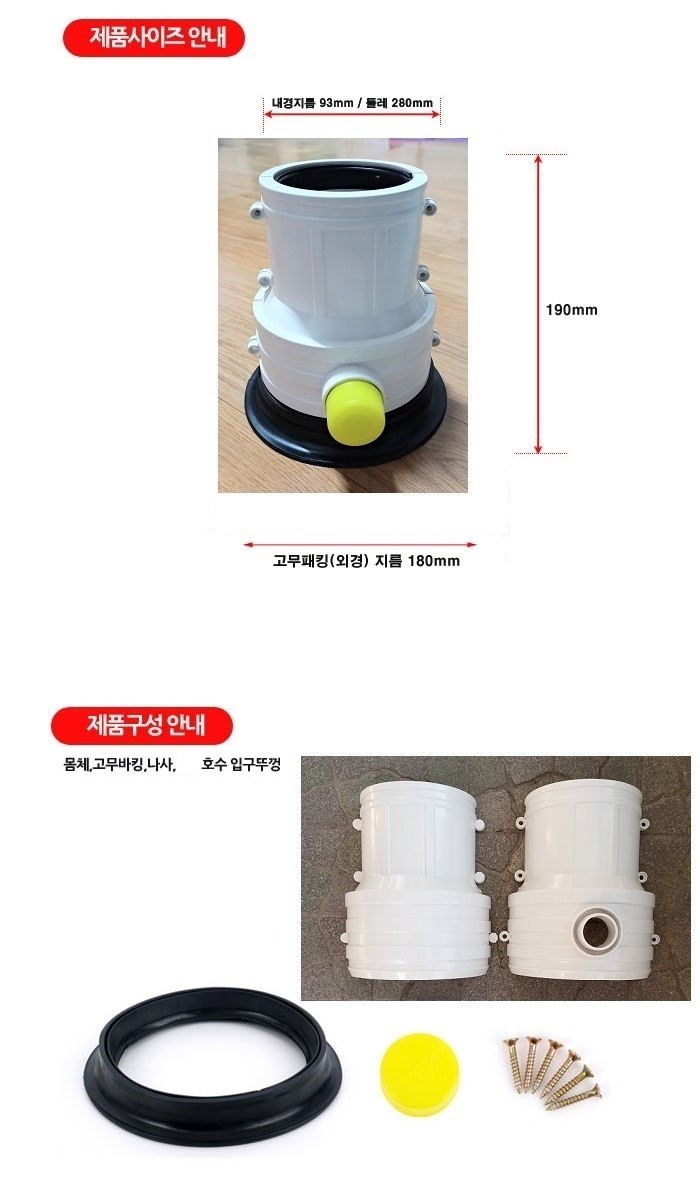 제품사이즈 안내

내경지름 93mm / 둘레 280mm

190mm

고무패킹(외경) 지름 180mm

제품구성 안내

몸체,고무바킹,나사, 호수 입구뚜껑