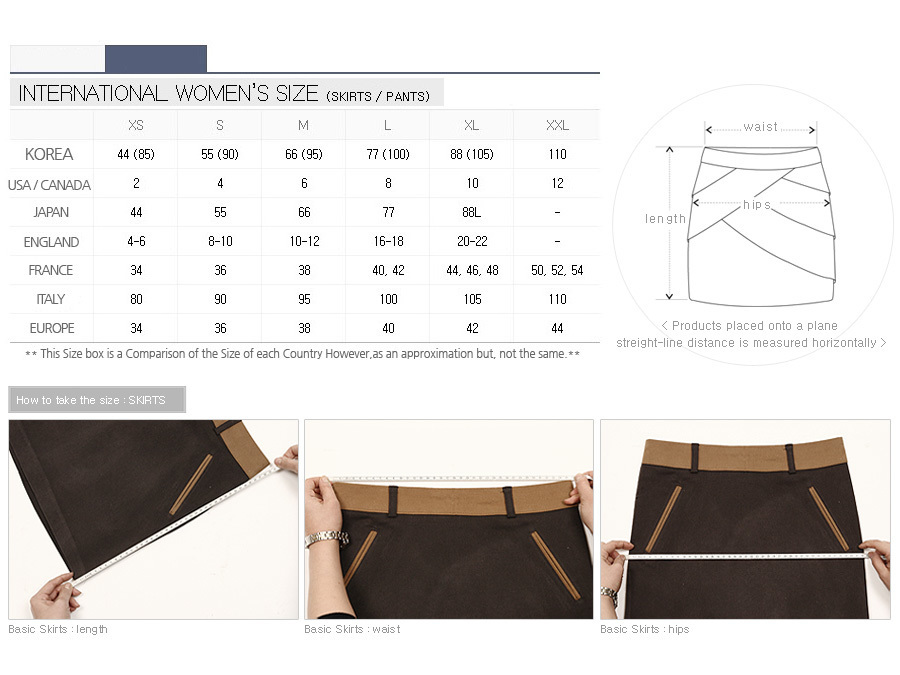 INTERNATIONAL WOMEN'S SIZE (SKIRTS / PANTS)

| | XS | S | M | L | XL | XXL |
|---|---|---|---|---|---|---|
| KOREA | 44 (85) | 55 (90) | 66 (95) | 77 (100) | 88 (105) | 110 |
| USA / CANADA | 2 | 4 | 6 | 8 | 10 | 12 |
| JAPAN | 44 | 55 | 66 | 77 | 88L | - |
| ENGLAND | 4-6 | 8-10 | 10-12 | 16-18 | 20-22 | - |
| FRANCE | 34 | 36 | 38 | 40, 42 | 44, 46, 48 | 50, 52, 54 |
| ITALY | 80 | 90 | 95 | 100 | 105 | 110 |
| EUROPE | 34 | 36 | 38 | 40 | 42 | 44 |

** This Size box is a Comparison of the Size of each Country However,as an approximation but, not the same.**

waist
hips
length

< Products placed onto a plane
streight-line distance is measured horizontally >

How to take the size : SKIRTS

Basic Skirts : length

Basic Skirts : waist

Basic Skirts : hips