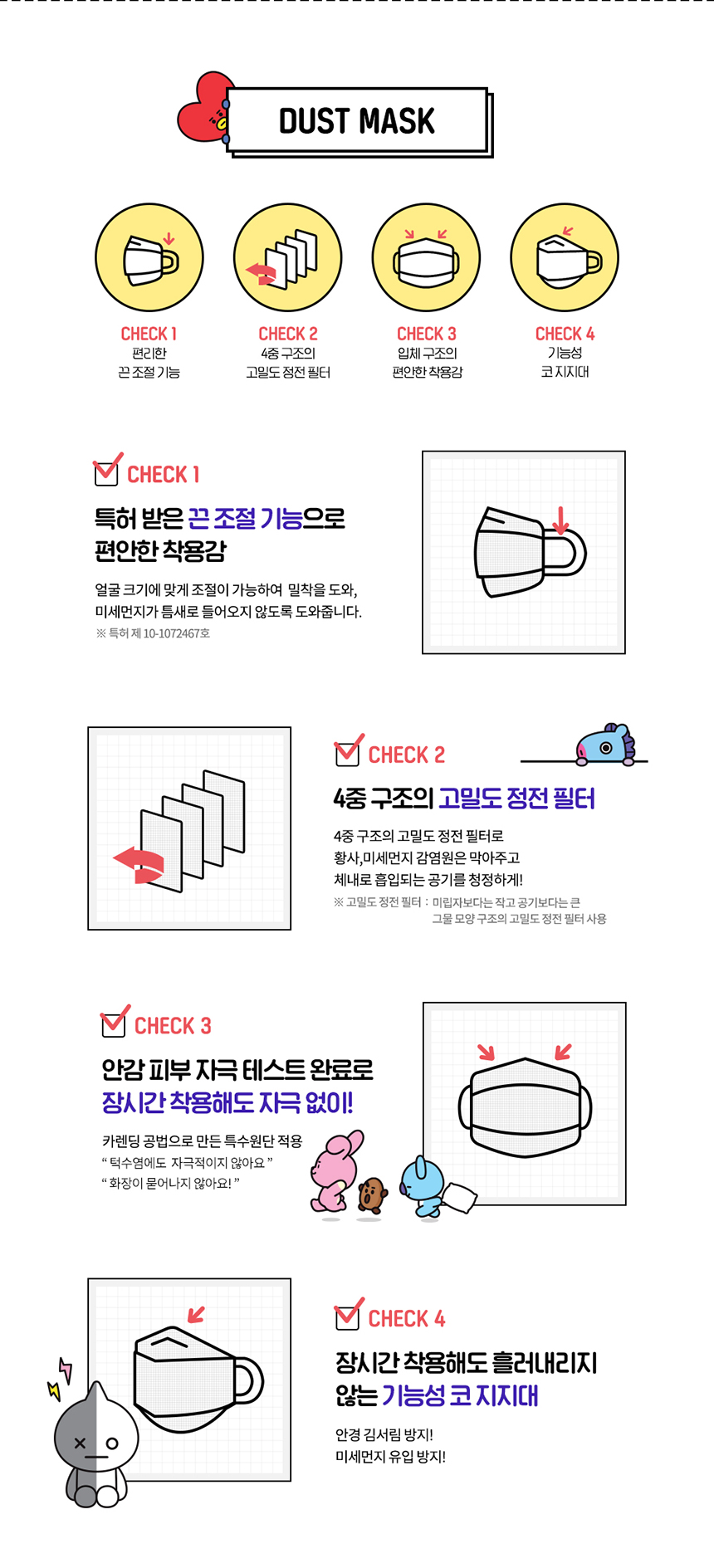 DUST MASK

CHECK 1
편리한
끈 조절 기능

CHECK 2
4중 구조의
고밀도 정전 필터

CHECK 3
입체 구조의
편안한 착용감

CHECK 4
기능성
코 지지대

CHECK 1
특허 받은 끈 조절 기능으로
편안한 착용감

얼굴 크기에 맞게 조절이 가능하여 밀착을 도와,
미세먼지가 틈새로 들어오지 않도록 도와줍니다.
※ 특허 제 10-1072467호

CHECK 2
4중 구조의 고밀도 정전 필터

4중 구조의 고밀도 정전 필터로
황사,미세먼지 감염원은 막아주고
체내로 흡입되는 공기를 청정하게!
※ 고밀도 정전 필터 : 미립자보다는 작고 공기보다는 큰
그물 모양 구조의 고밀도 정전 필터 사용

CHECK 3
안감 피부 자극 테스트 완료로
장시간 착용해도 자극 없이!

카렌딩 공법으로 만든 특수원단 적용
" 턱수염에도 자극적이지 않아요 "
" 화장이 묻어나지 않아요! "

CHECK 4
장시간 착용해도 흘러내리지
않는 기능성 코 지지대

안경 김서림 방지!
미세먼지 유입 방지!